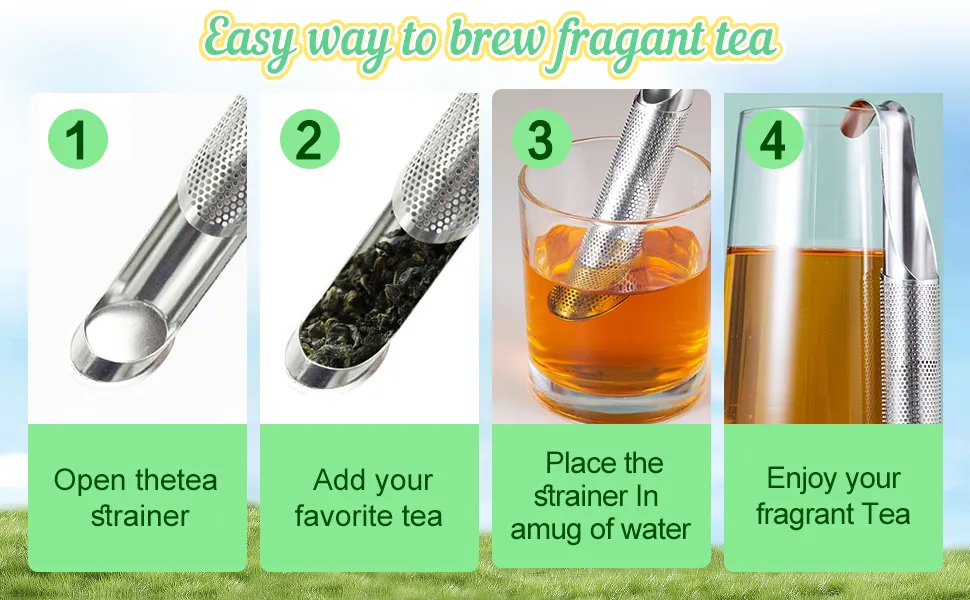 Easy way to brew fragant tea

1

Open thetea strainer

2

Add your favorite tea

3

Place the strainer In amug of water

4

Enjoy your fragrant Tea