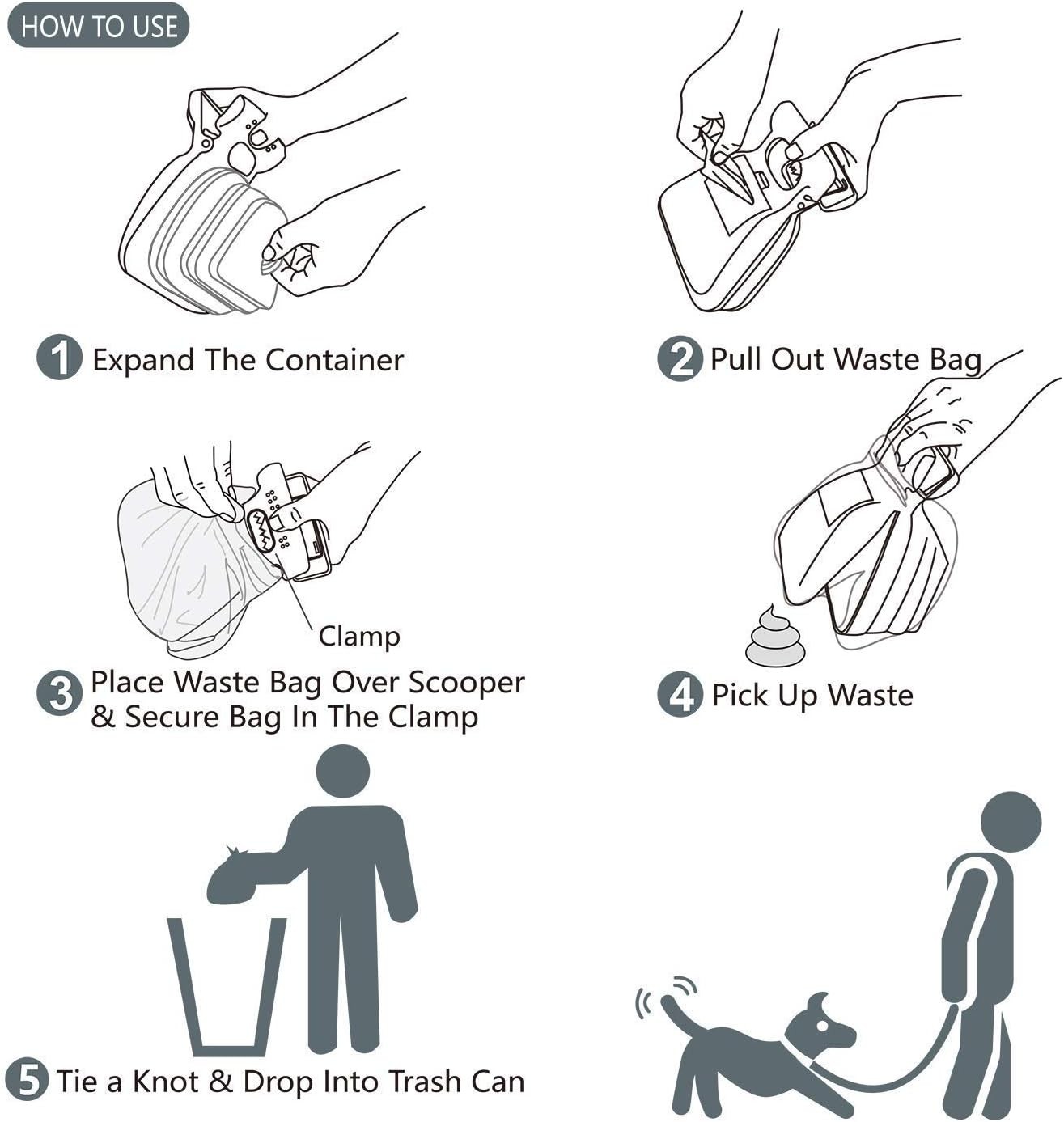 HOW TO USE

1 Expand The Container

2 Pull Out Waste Bag

Clamp

3 Place Waste Bag Over Scooper & Secure Bag In The Clamp

4 Pick Up Waste

5 Tie a Knot & Drop Into Trash Can