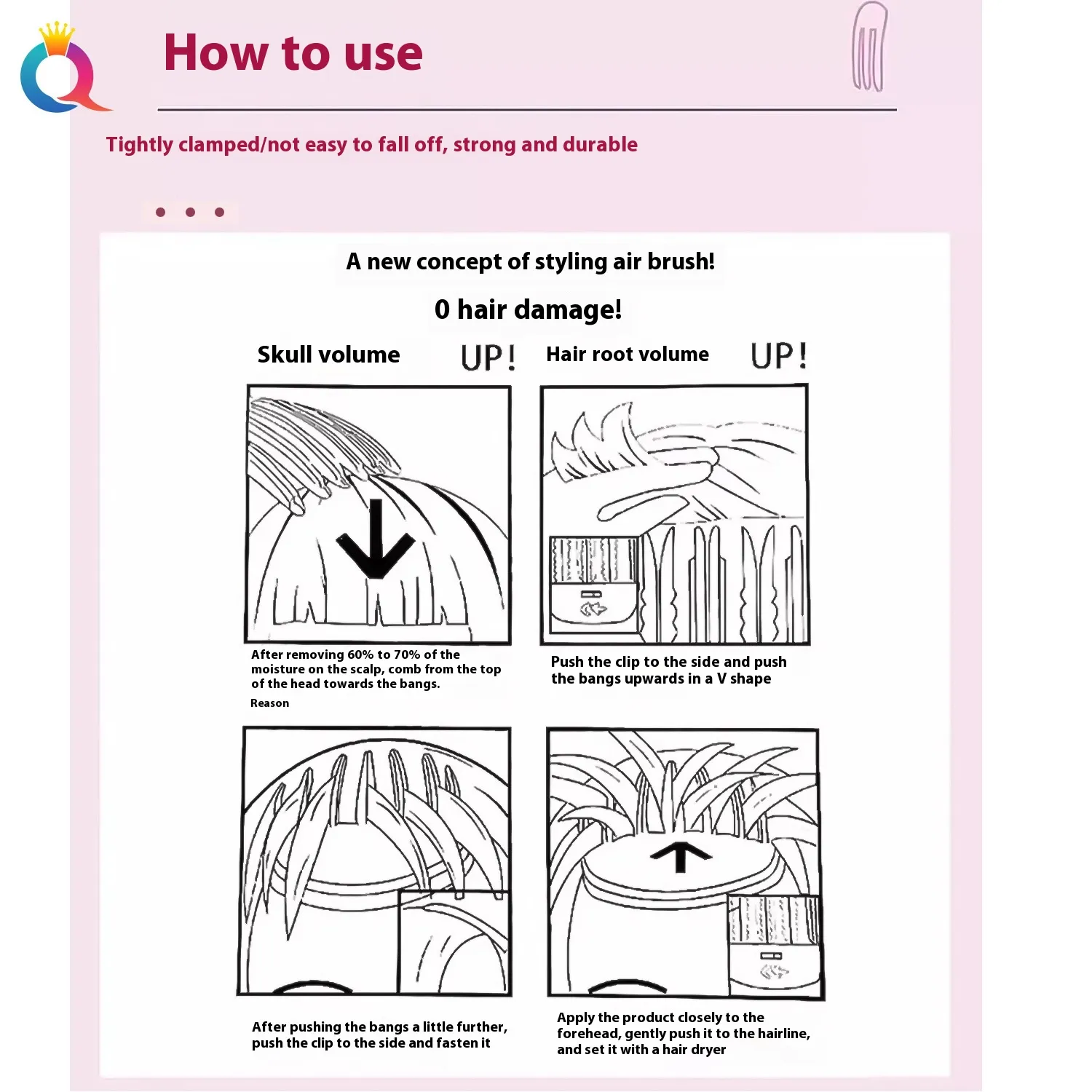 How to use

Tightly clamped/not easy to fall off, strong and durable

A new concept of styling air brush!

0 hair damage!

Skull volume UP!

Hair root volume UP!

After removing 60% to 70% of the moisture on the scalp, comb from the top of the head towards the bangs.

Reason

Push the clip to the side and push the bangs upwards in a V shape

After pushing the bangs a little further, push the clip to the side and fasten it

Apply the product closely to the forehead, gently push it to the hairline, and set it with a hair dryer