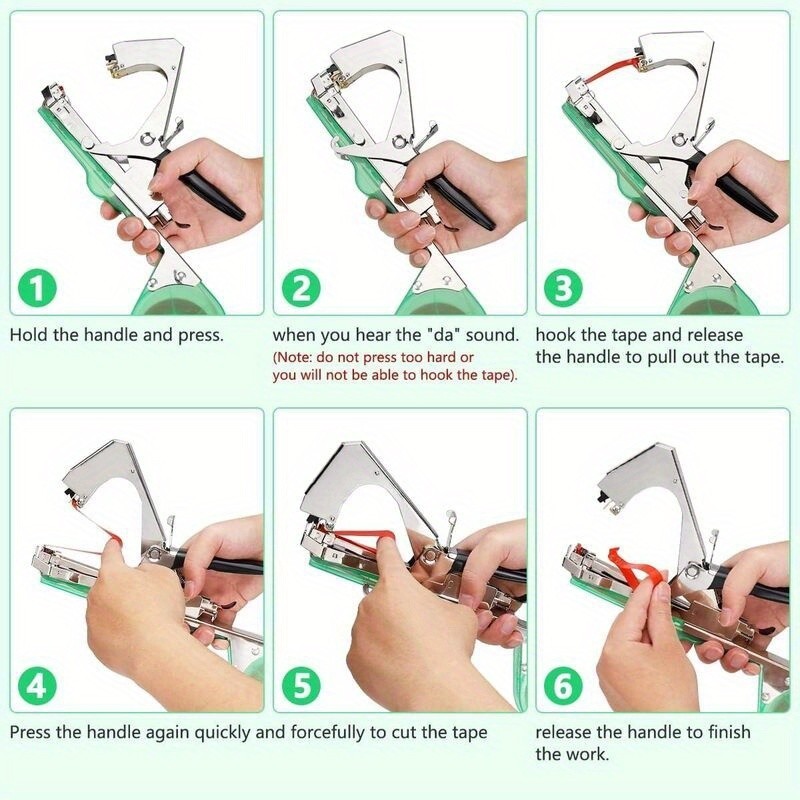 1

Hold the handle and press.

2

when you hear the "da" sound.

(Note: do not press too hard or you will not be able to hook the tape).

3

hook the tape and release the handle to pull out the tape.

4

5

Press the handle again quickly and forcefully to cut the tape

6

release the handle to finish the work.