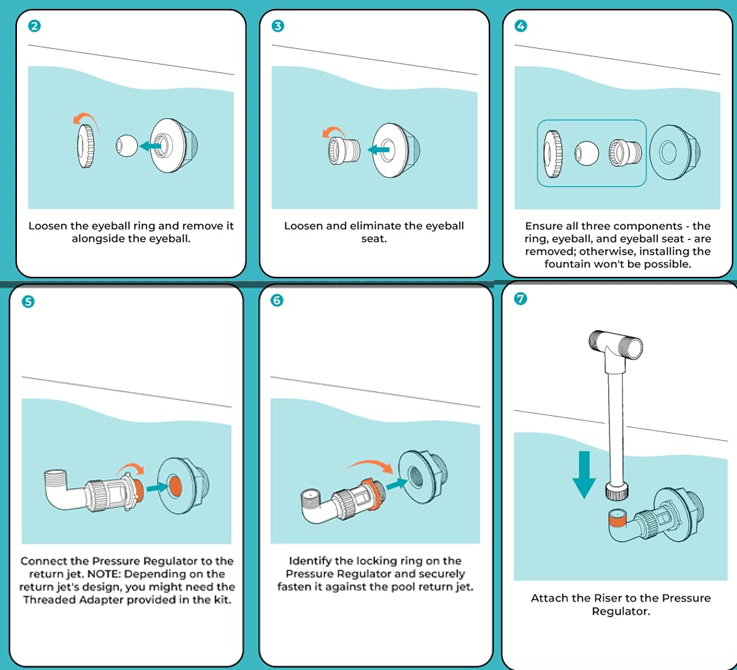 2

Loosen the eyeball ring and remove it alongside the eyeball.

3

Loosen and eliminate the eyeball seat.

4

Ensure all three components - the ring, eyeball, and eyeball seat - are removed; otherwise, installing the fountain won't be possible.

5

Connect the Pressure Regulator to the return jet. NOTE: Depending on the return jet's design, you might need the Threaded Adapter provided in the kit.

6

Identify the locking ring on the Pressure Regulator and securely fasten it against the pool return jet.

7

Attach the Riser to the Pressure Regulator.