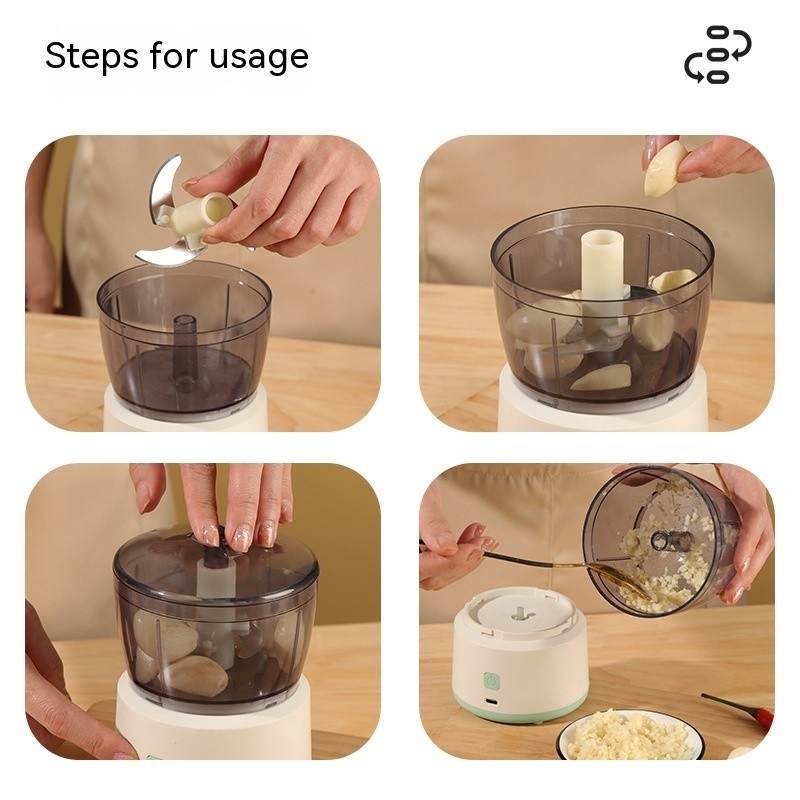 Steps for usage