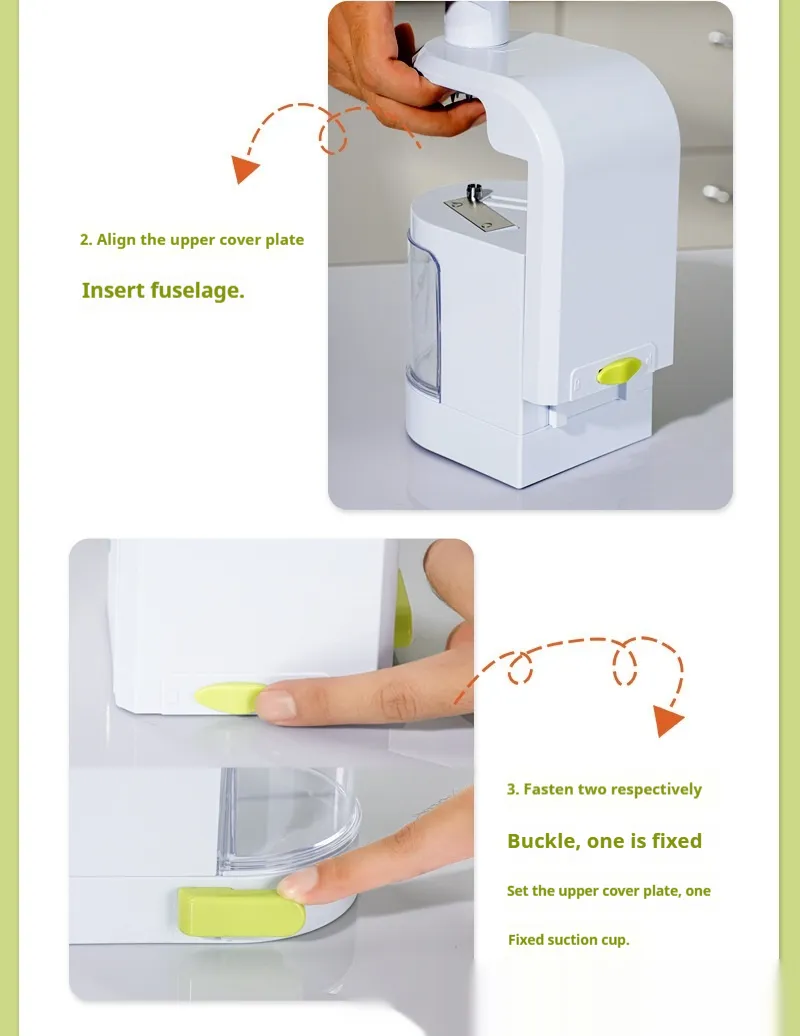 2. Align the upper cover plate

Insert fuselage.

3. Fasten two respectively

Buckle, one is fixed

Set the upper cover plate, one

Fixed suction cup.