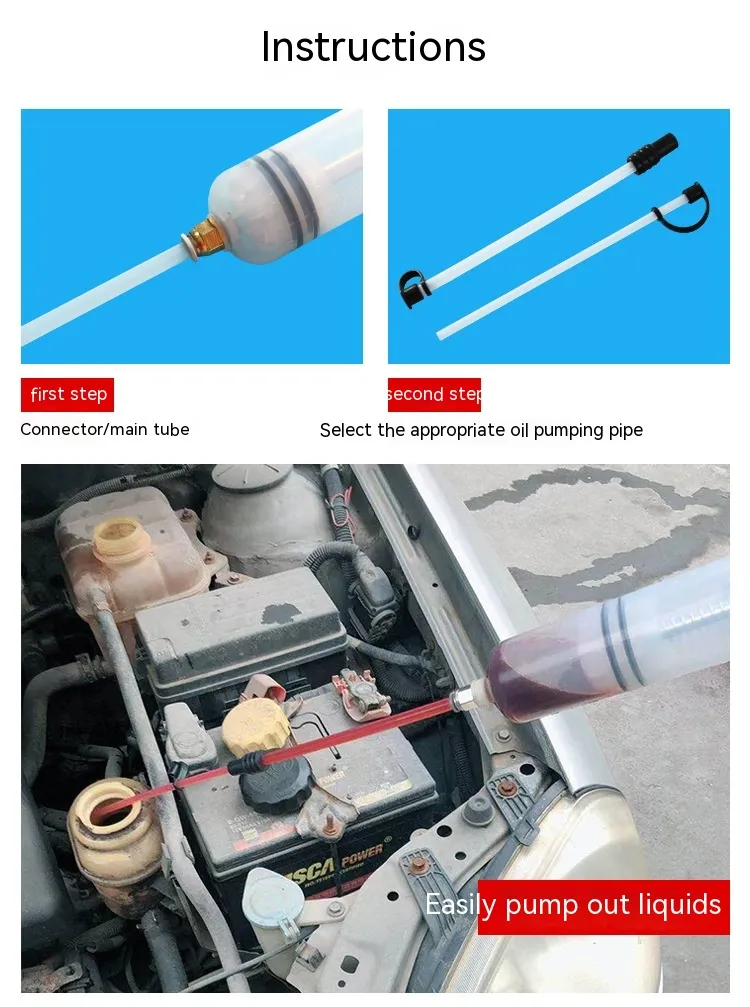 Instructions

first step

Connector/main tube

second step

Select the appropriate oil pumping pipe

SCA POWER

Easily pump out liquids