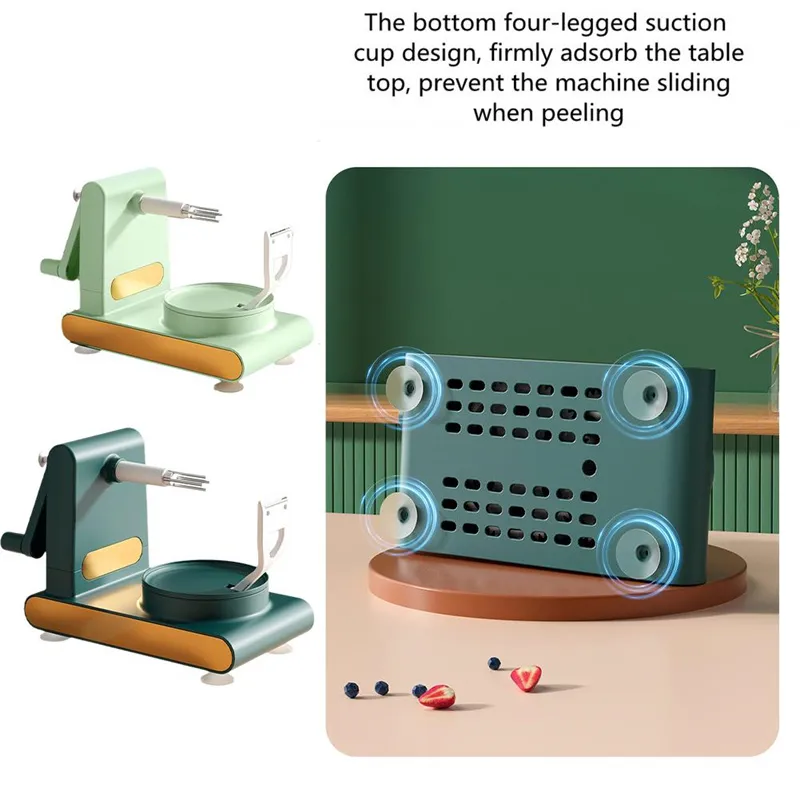 The bottom four-legged suction cup design, firmly adsorb the table top, prevent the machine sliding when peeling