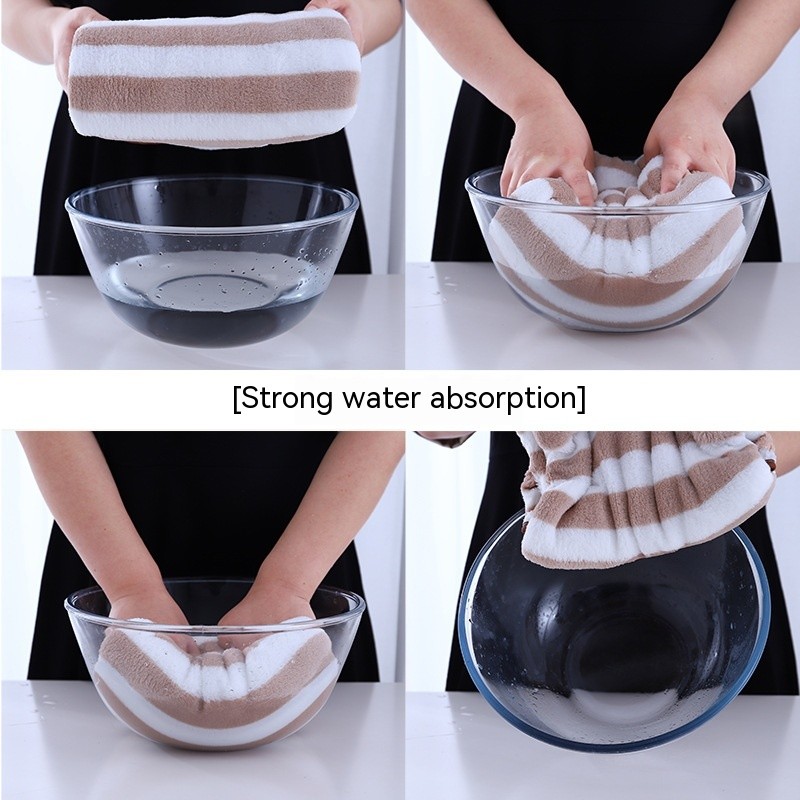 [Strong water absorption]