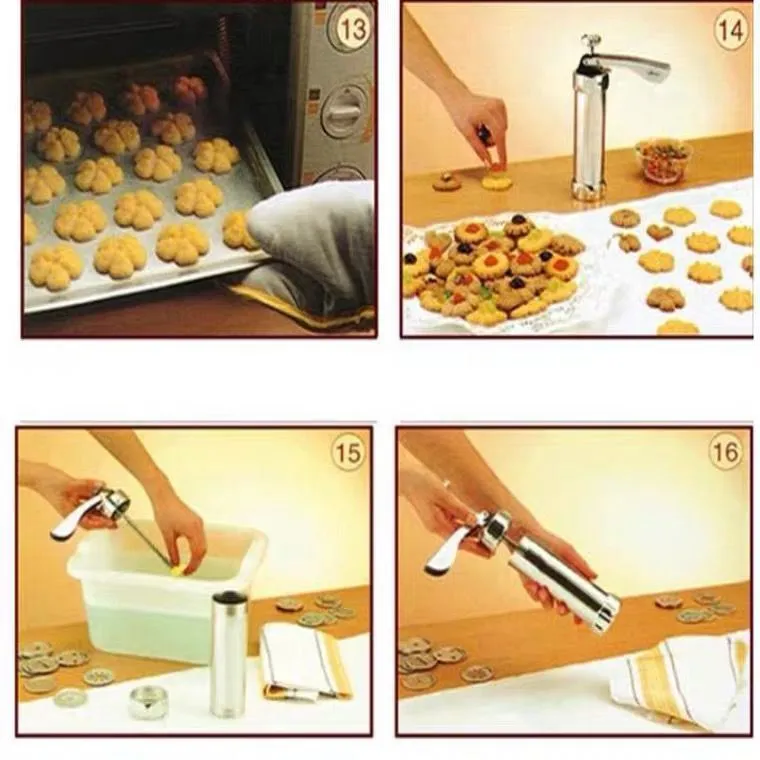 13

14

15

16