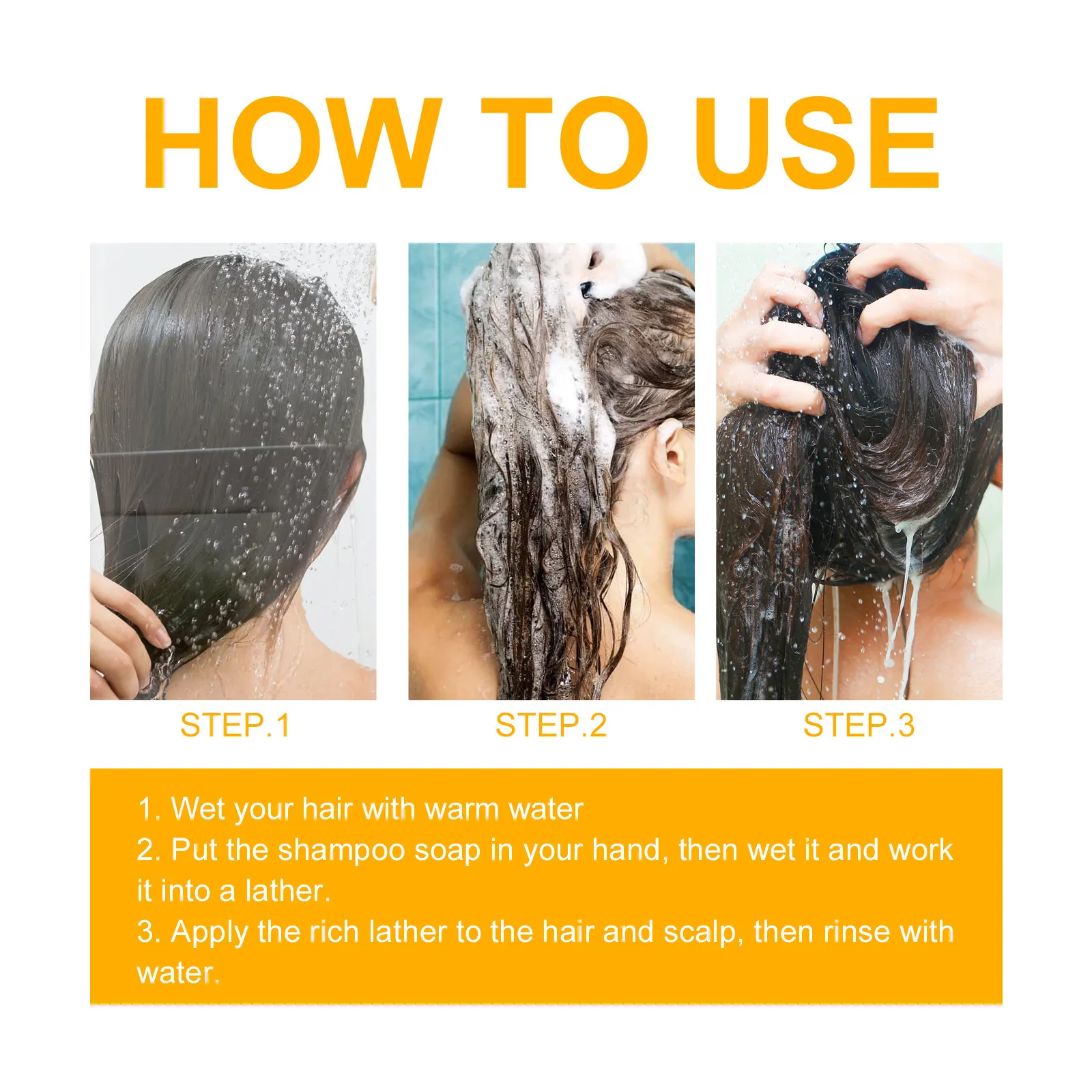 HOW TO USE

STEP.1

STEP.2

STEP.3

1. Wet your hair with warm water
2. Put the shampoo soap in your hand, then wet it and work it into a lather.
3. Apply the rich lather to the hair and scalp, then rinse with water.