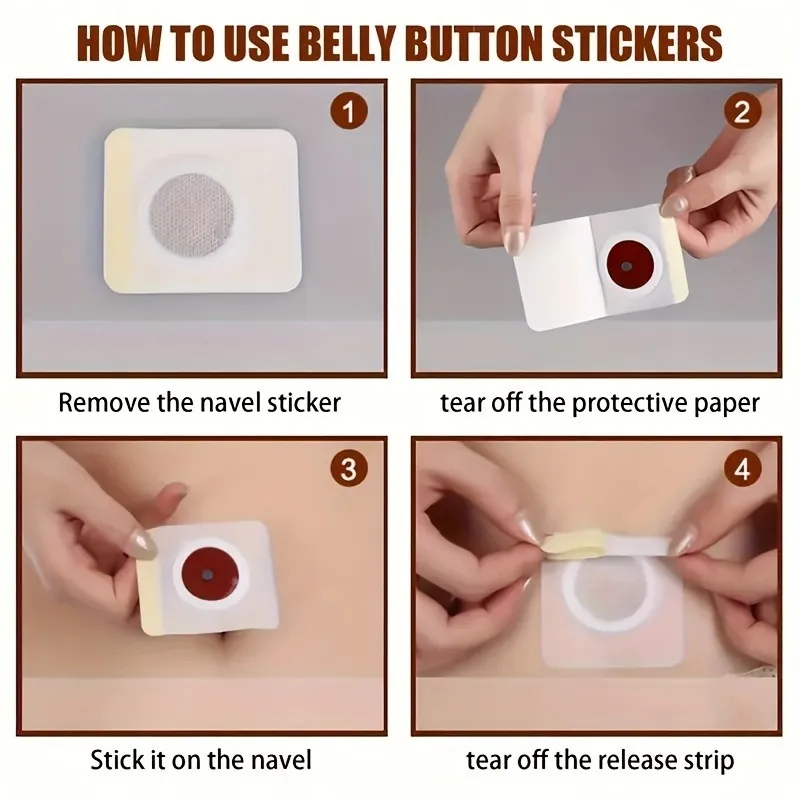 HOW TO USE BELLY BUTTON STICKERS

1

Remove the navel sticker

2

tear off the protective paper

3

Stick it on the navel

4

tear off the release strip