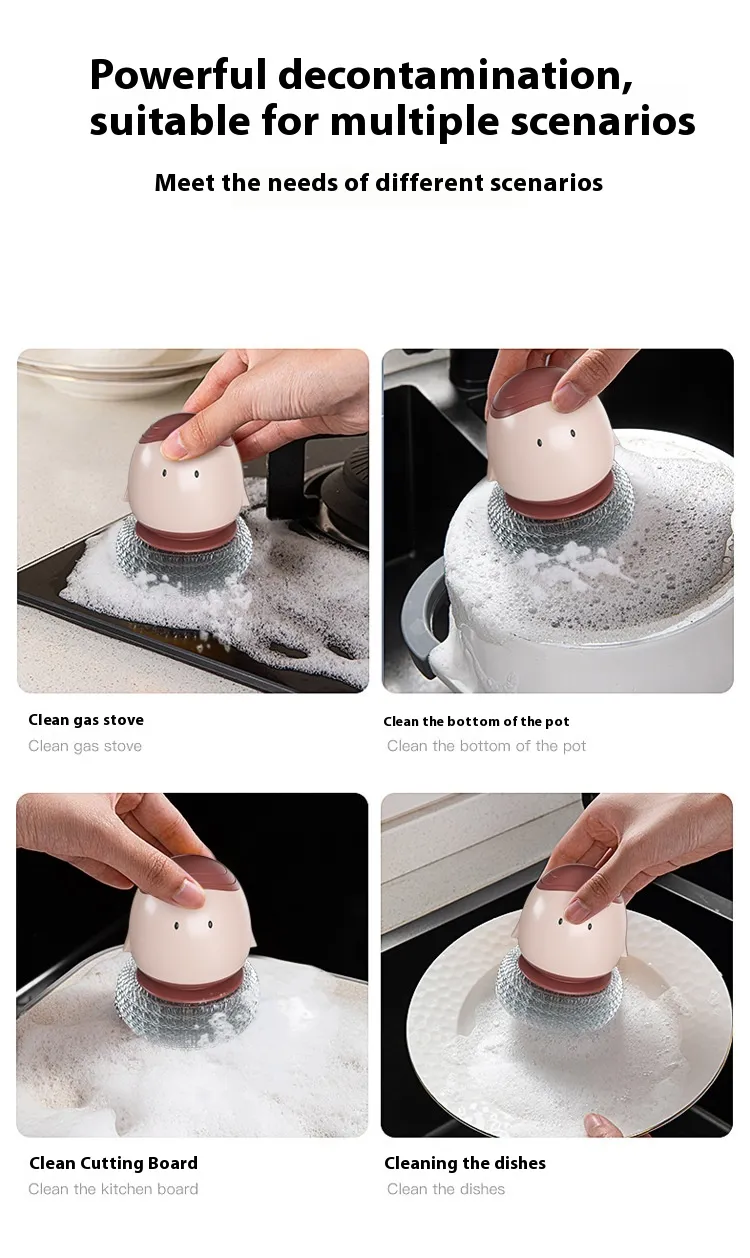 Powerful decontamination, suitable for multiple scenarios

Meet the needs of different scenarios

Clean gas stove
Clean gas stove

Clean the bottom of the pot
Clean the bottom of the pot

Clean Cutting Board
Clean the kitchen board

Cleaning the dishes
Clean the dishes