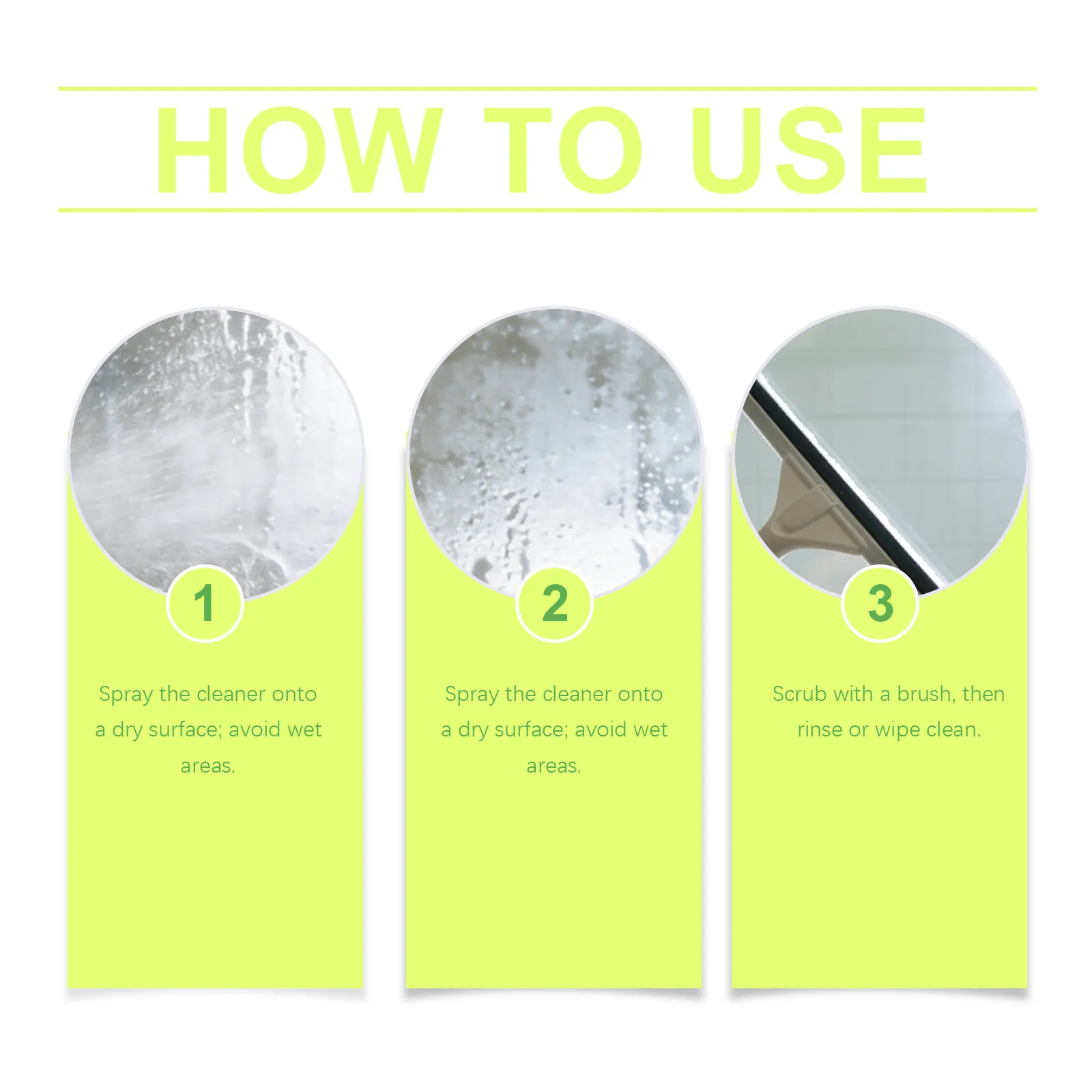 HOW TO USE

1

Spray the cleaner onto a dry surface; avoid wet areas.

2

Spray the cleaner onto a dry surface; avoid wet areas.

3

Scrub with a brush, then rinse or wipe clean.