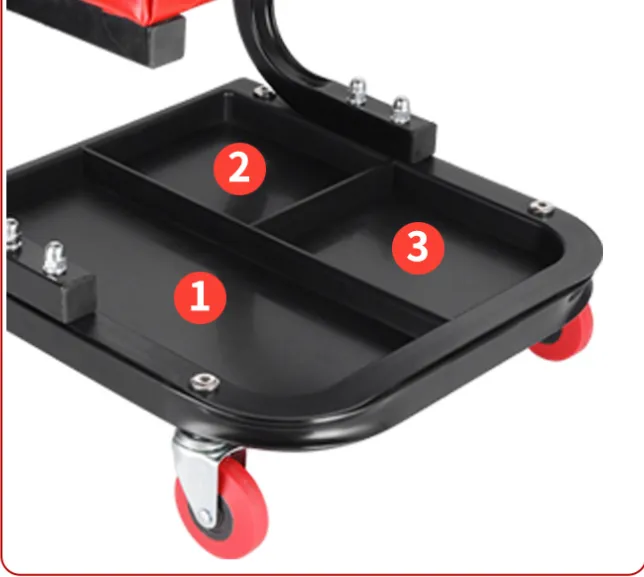 2
3
1