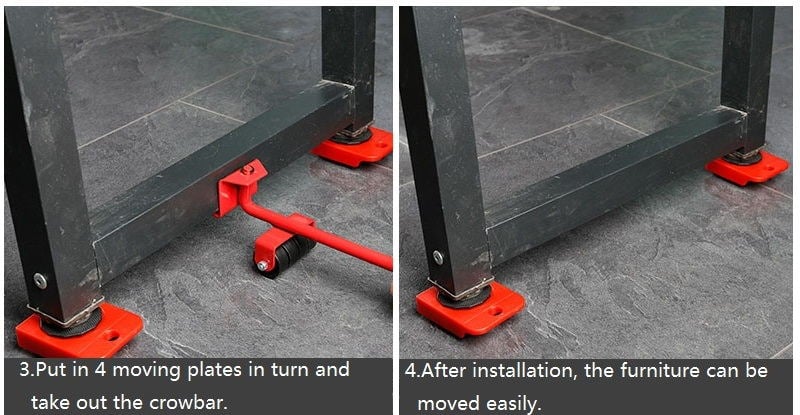 3.Put in 4 moving plates in turn and take out the crowbar.

4.After installation, the furniture can be moved easily.