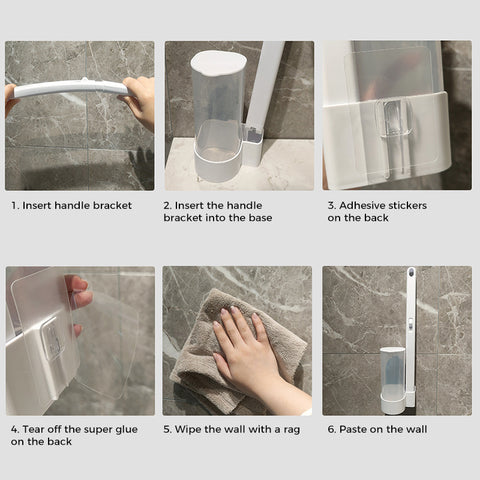 1. Insert handle bracket

2. Insert the handle bracket into the base

3. Adhesive stickers on the back

4. Tear off the super glue on the back

5. Wipe the wall with a rag

6. Paste on the wall