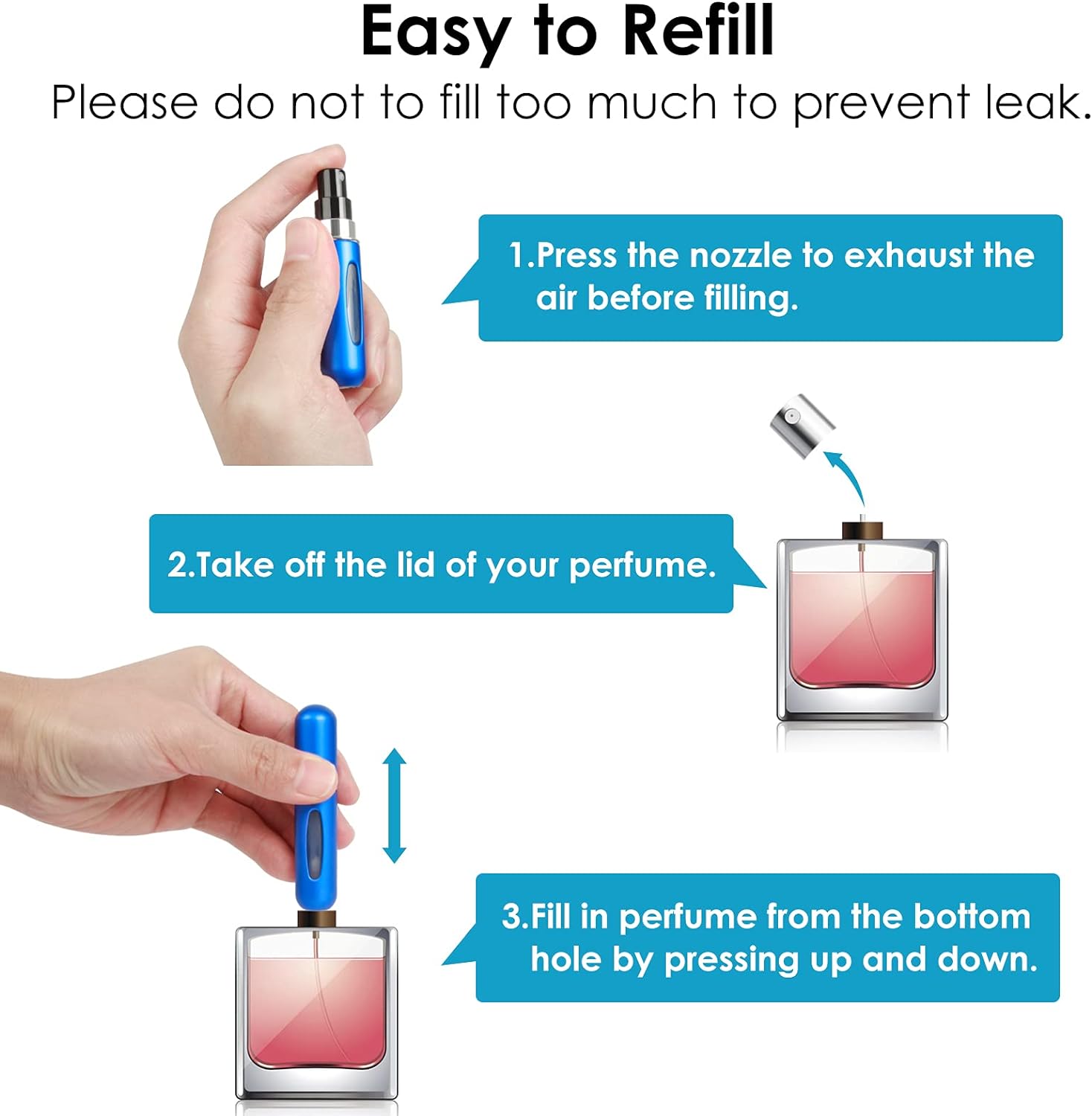 Easy to Refill
Please do not to fill too much to prevent leak.

1.Press the nozzle to exhaust the air before filling.

2.Take off the lid of your perfume.

3.Fill in perfume from the bottom hole by pressing up and down.