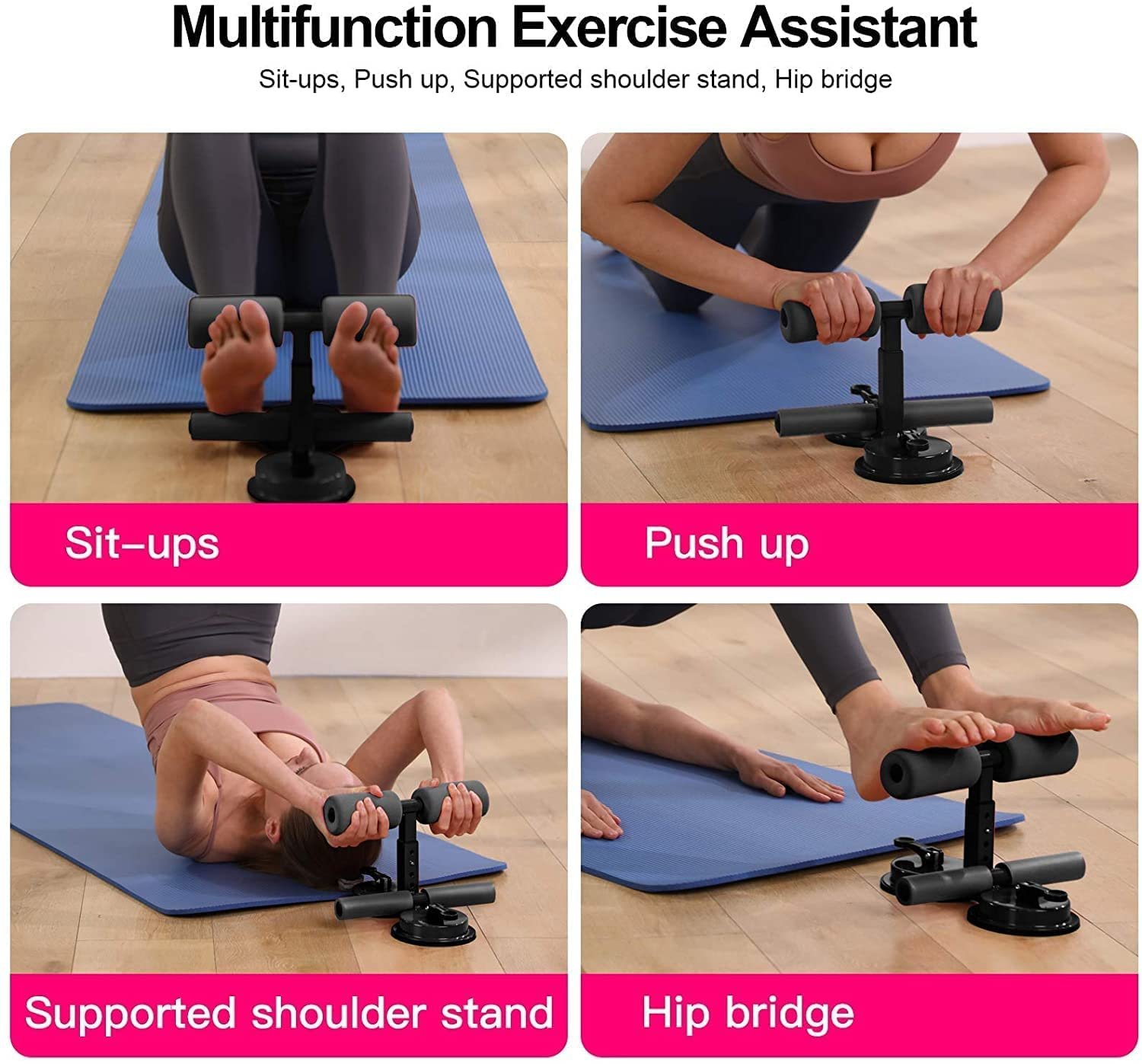 Multifunction Exercise Assistant

Sit-ups, Push up, Supported shoulder stand, Hip bridge

Sit–ups

Push up

Supported shoulder stand

Hip bridge