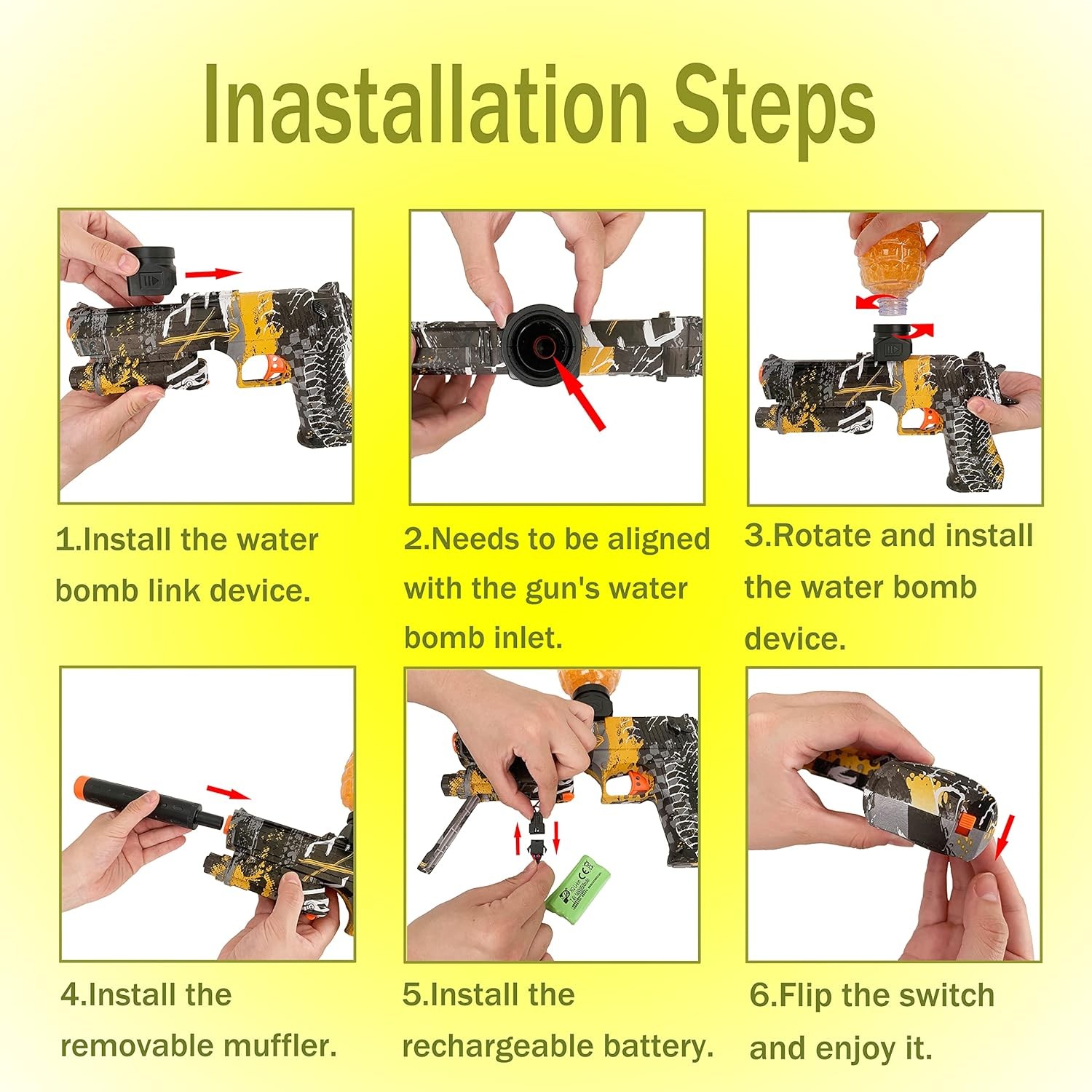 Inastallation Steps

1.Install the water bomb link device.

2.Needs to be aligned with the gun's water bomb inlet.

3.Rotate and install the water bomb device.

4.Install the removable muffler.

5.Install the rechargeable battery.

6.Flip the switch and enjoy it.