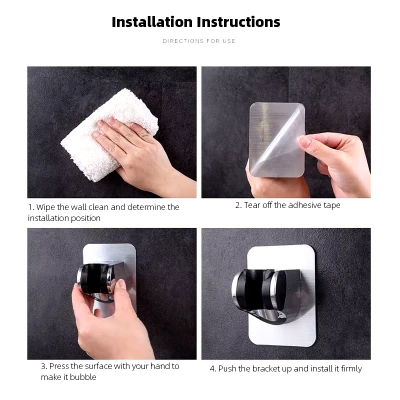 Installation Instructions

DIRECTIONS FOR USE

1. Wipe the wall clean and determine the installation position

2. Tear off the adhesive tape

3. Press the surface with your hand to make it bubble

4. Push the bracket up and install it firmly