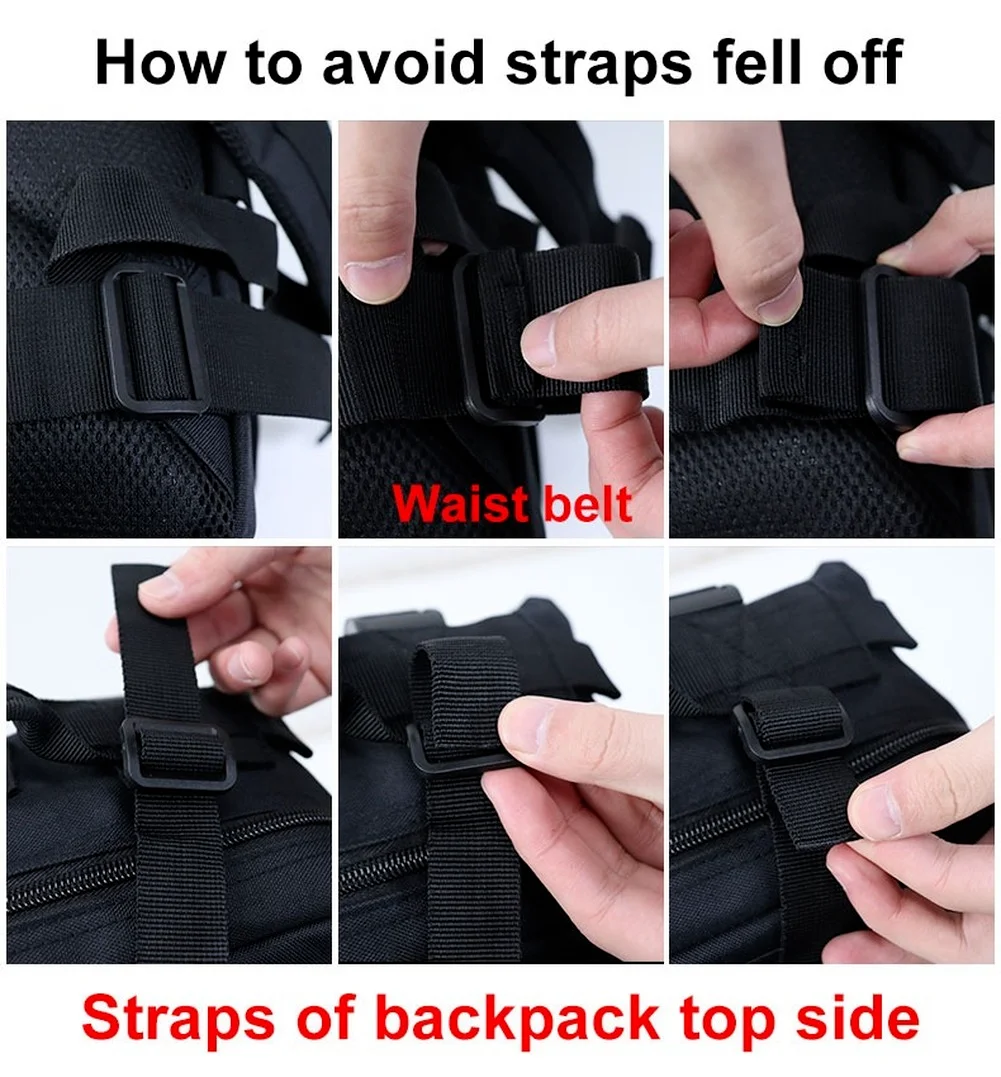 How to avoid straps fell off

Waist belt

Straps of backpack top side