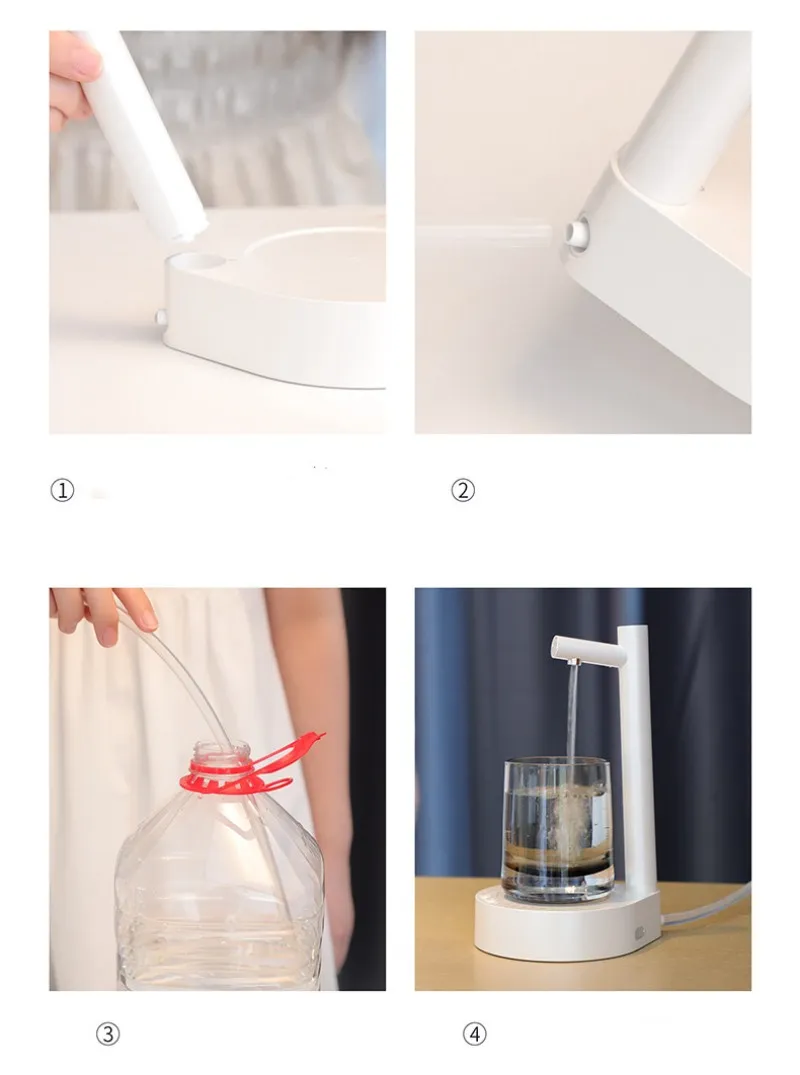 ①

②

③

④