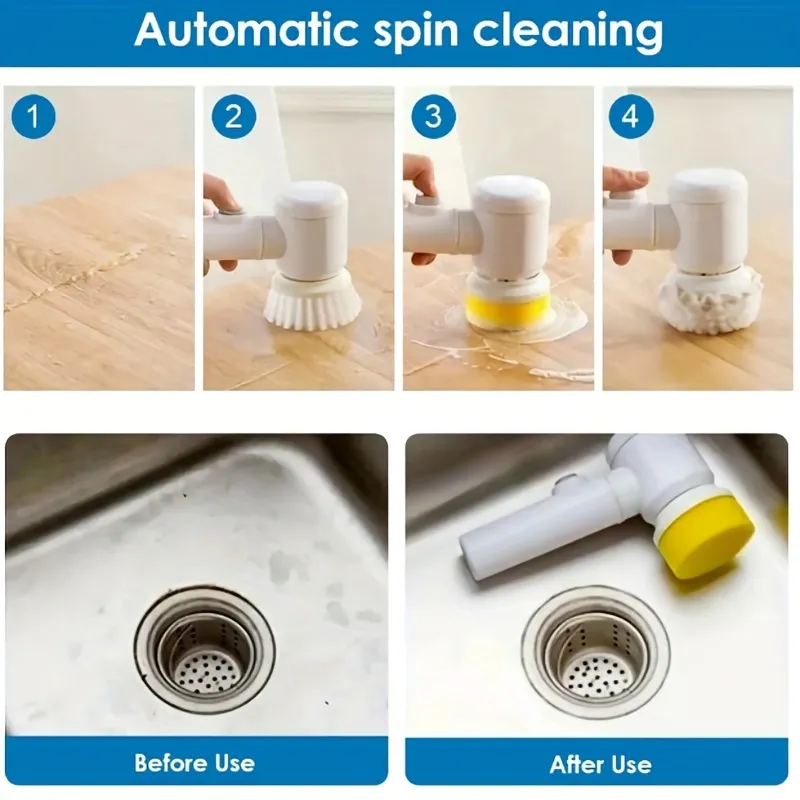 Automatic spin cleaning

1

2

3

4

Before Use

After Use