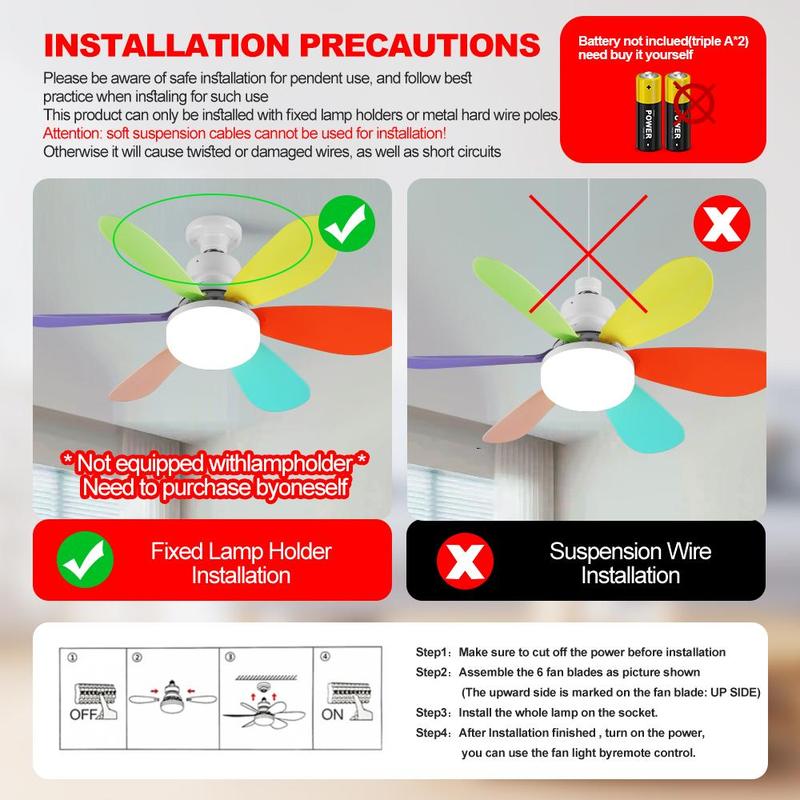 INSTALLATION PRECAUTIONS

Please be aware of safe installation for pendent use, and follow best practice when instaling for such use

This product can only be installed with fixed lamp holders or metal hard wire poles.

Attention: soft suspension cables cannot be used for installation!

Otherwise it will cause twisted or damaged wires, as well as short circuits

Battery not inclued(triple A*2) need buy it yourself

POWER

POWER

* Not equipped withlampholder *
Need to purchase byoneself

Fixed Lamp Holder Installation

Suspension Wire Installation

①
OFF

②

③

④
ON

Step1: Make sure to cut off the power before installation

Step2: Assemble the 6 fan blades as picture shown (The upward side is marked on the fan blade: UP SIDE)

Step3: Install the whole lamp on the socket.

Step4: After Installation finished , turn on the power, you can use the fan light byremote control.