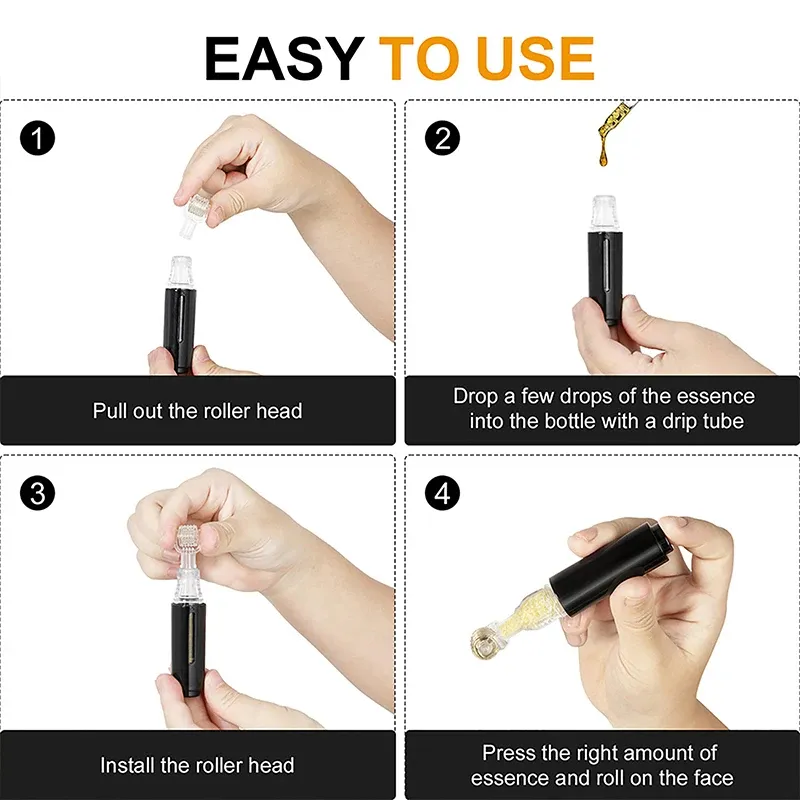 EASY TO USE

1

Pull out the roller head

2

Drop a few drops of the essence into the bottle with a drip tube

3

Install the roller head

4

Press the right amount of essence and roll on the face