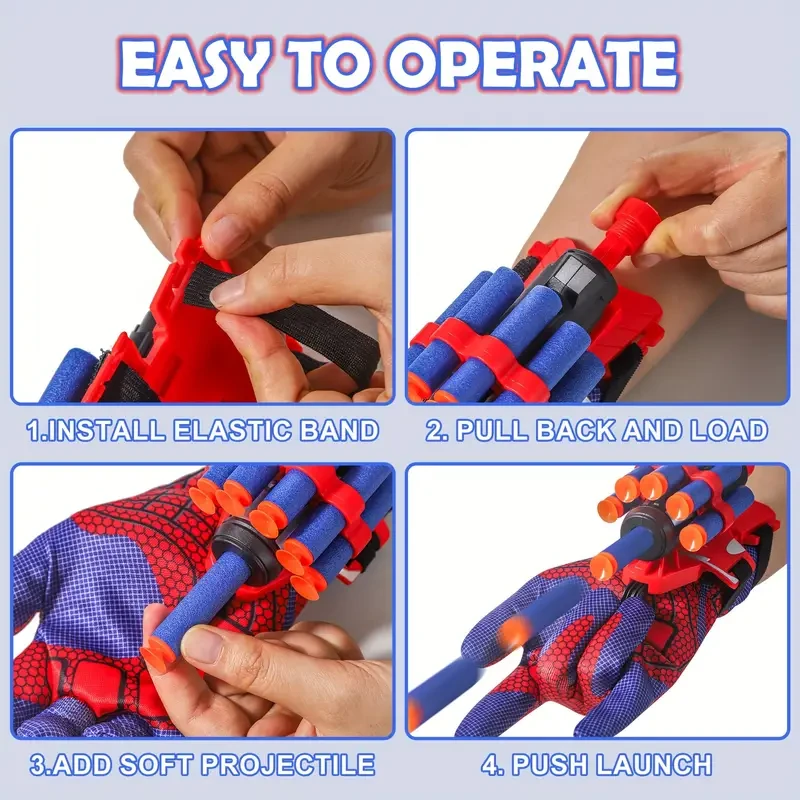 EASY TO OPERATE

1.INSTALL ELASTIC BAND

2. PULL BACK AND LOAD

3.ADD SOFT PROJECTILE

4. PUSH LAUNCH