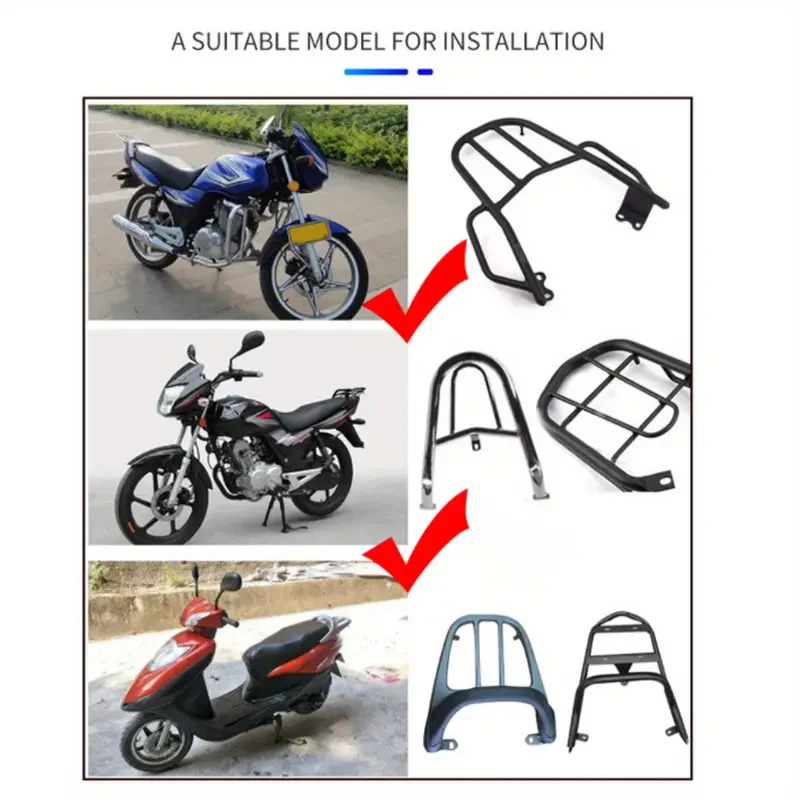 A SUITABLE MODEL FOR INSTALLATION