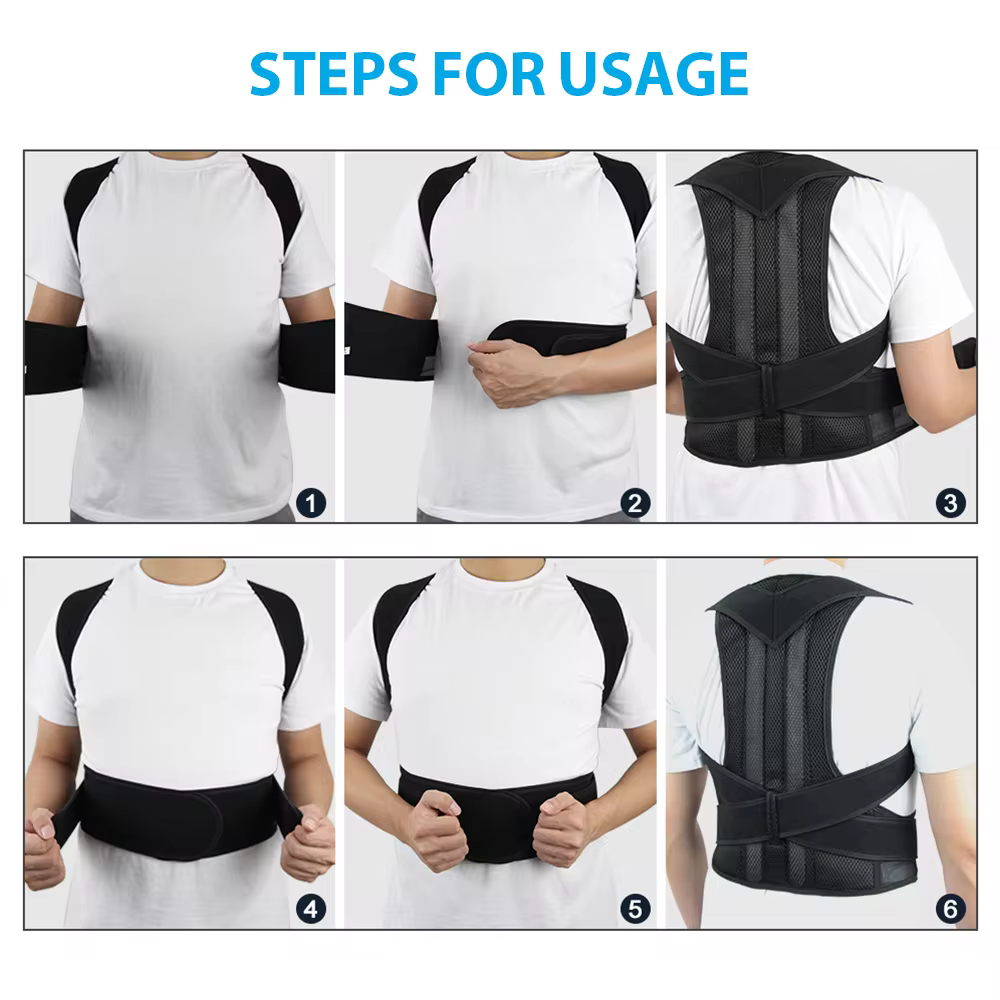 STEPS FOR USAGE

1

2

3

4

5

6