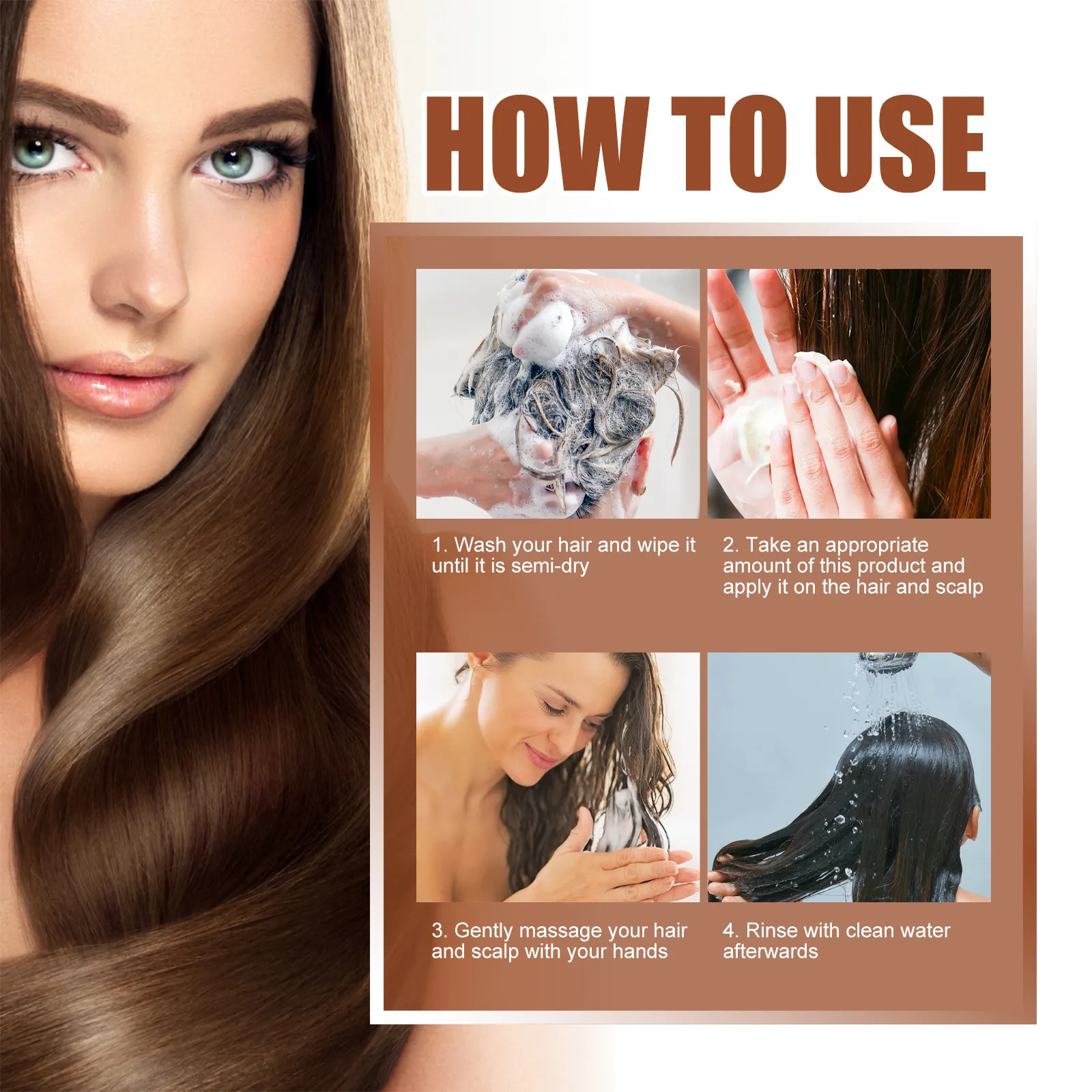 HOW TO USE

1. Wash your hair and wipe it until it is semi-dry

2. Take an appropriate amount of this product and apply it on the hair and scalp

3. Gently massage your hair and scalp with your hands

4. Rinse with clean water afterwards