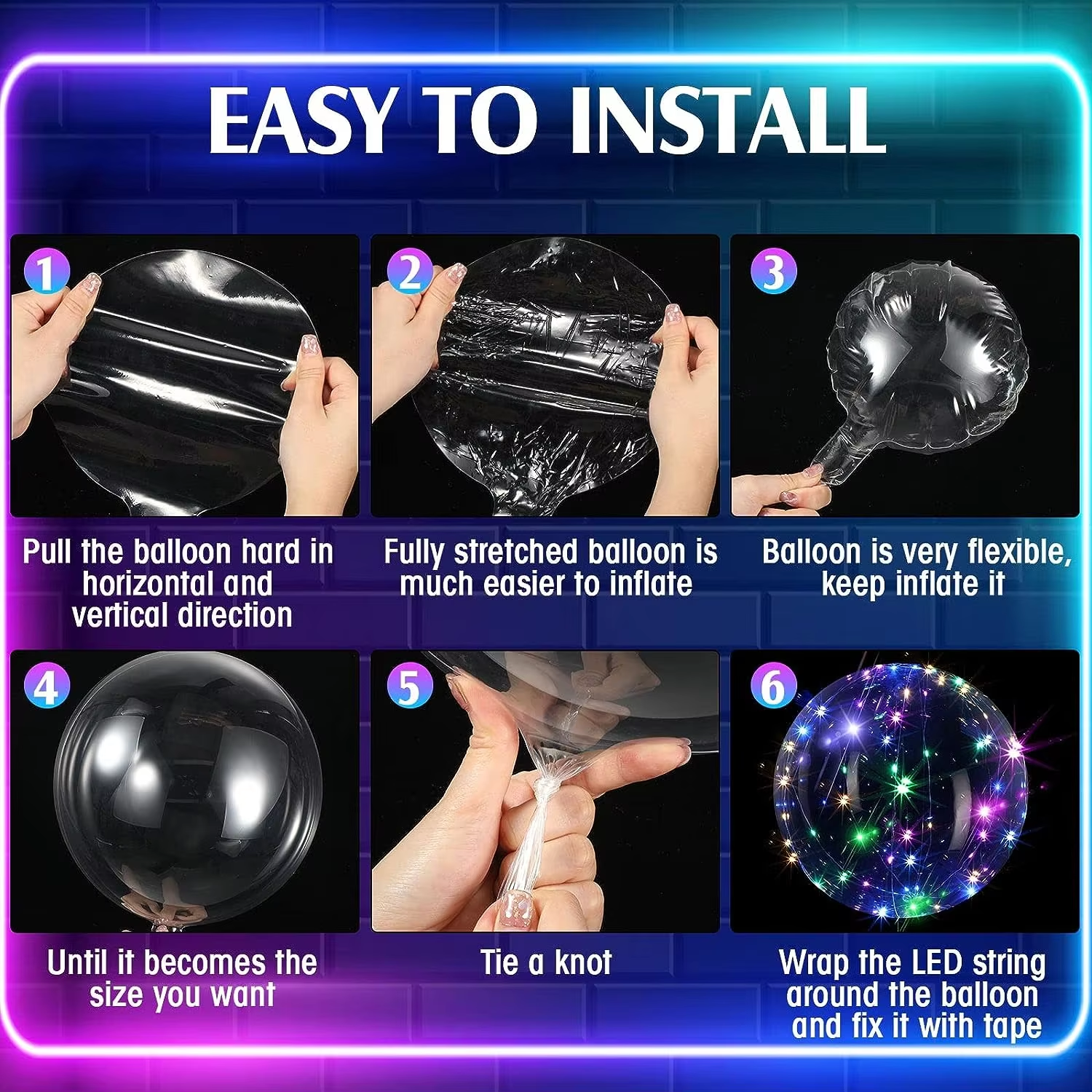 EASY TO INSTALL

1

Pull the balloon hard in horizontal and vertical direction

2

Fully stretched balloon is much easier to inflate

3

Balloon is very flexible, keep inflate it

4

Until it becomes the size you want

5

Tie a knot

6

Wrap the LED string around the balloon and fix it with tape