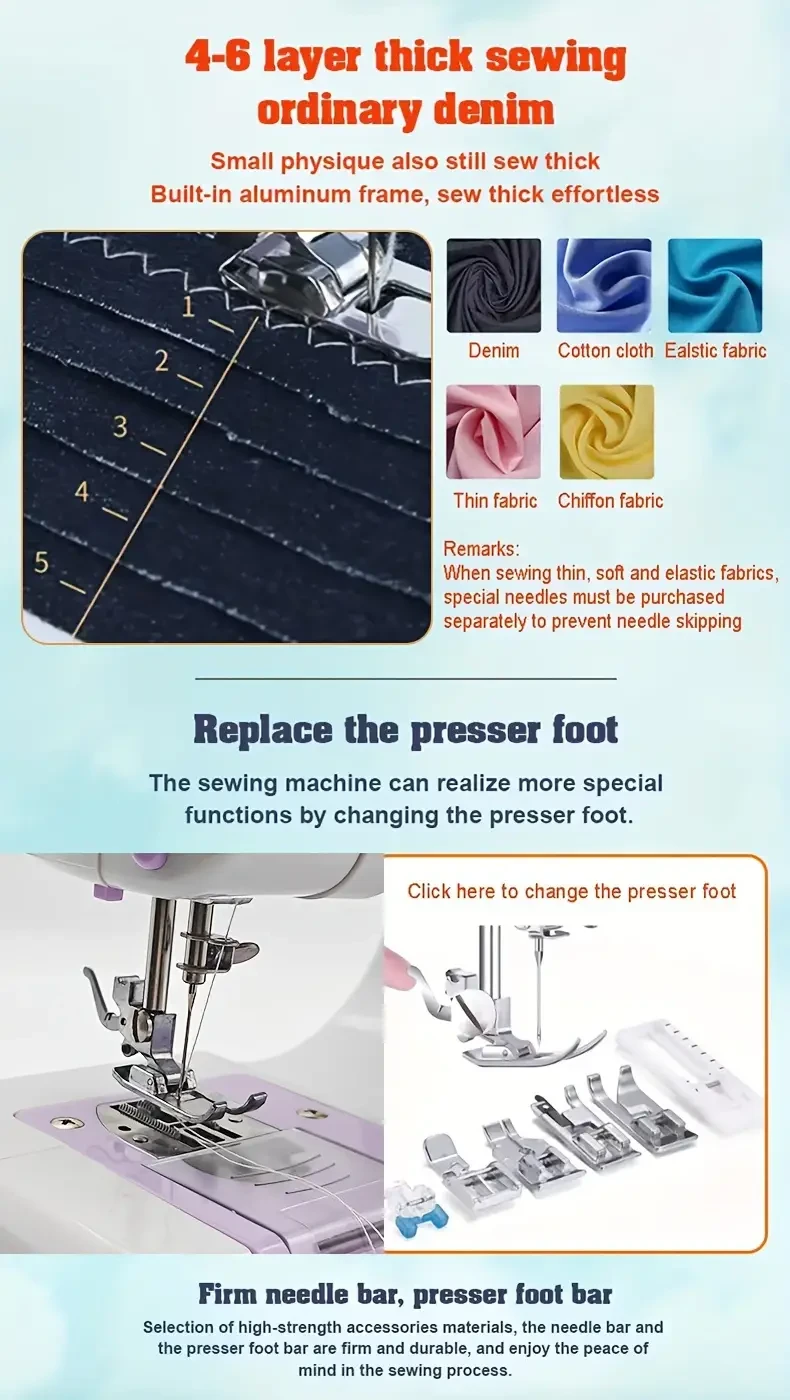 4-6 layer thick sewing ordinary denim

Small physique also still sew thick
Built-in aluminum frame, sew thick effortless

1
2
3
4
5

Denim
Cotton cloth
Ealstic fabric
Thin fabric
Chiffon fabric

Remarks:
When sewing thin, soft and elastic fabrics, special needles must be purchased separately to prevent needle skipping

Replace the presser foot

The sewing machine can realize more special functions by changing the presser foot.

Click here to change the presser foot

Firm needle bar, presser foot bar

Selection of high-strength accessories materials, the needle bar and the presser foot bar are firm and durable, and enjoy the peace of mind in the sewing process.