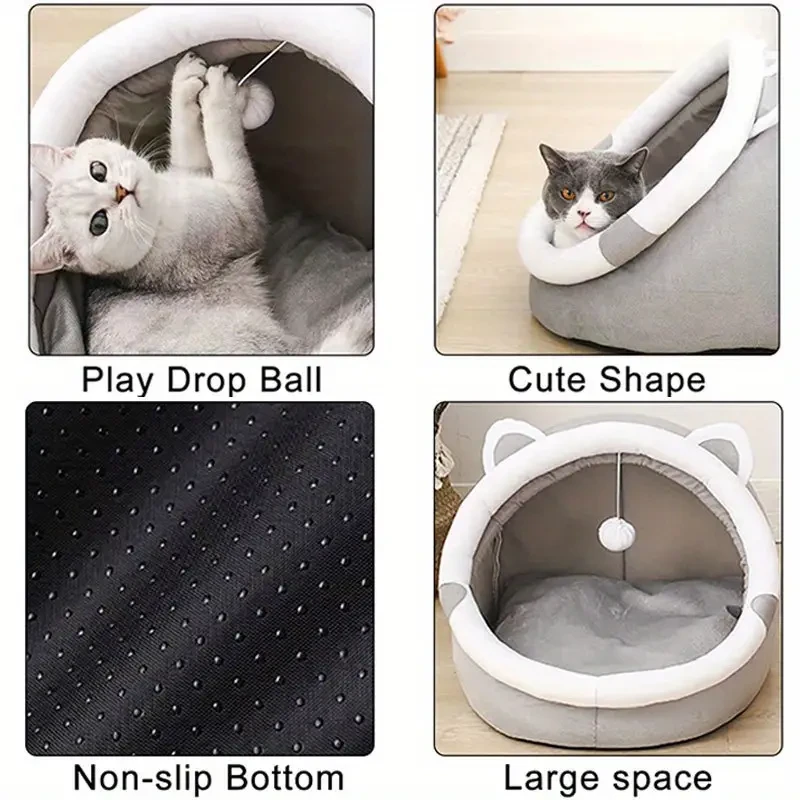 Play Drop Ball

Cute Shape

Non-slip Bottom

Large space