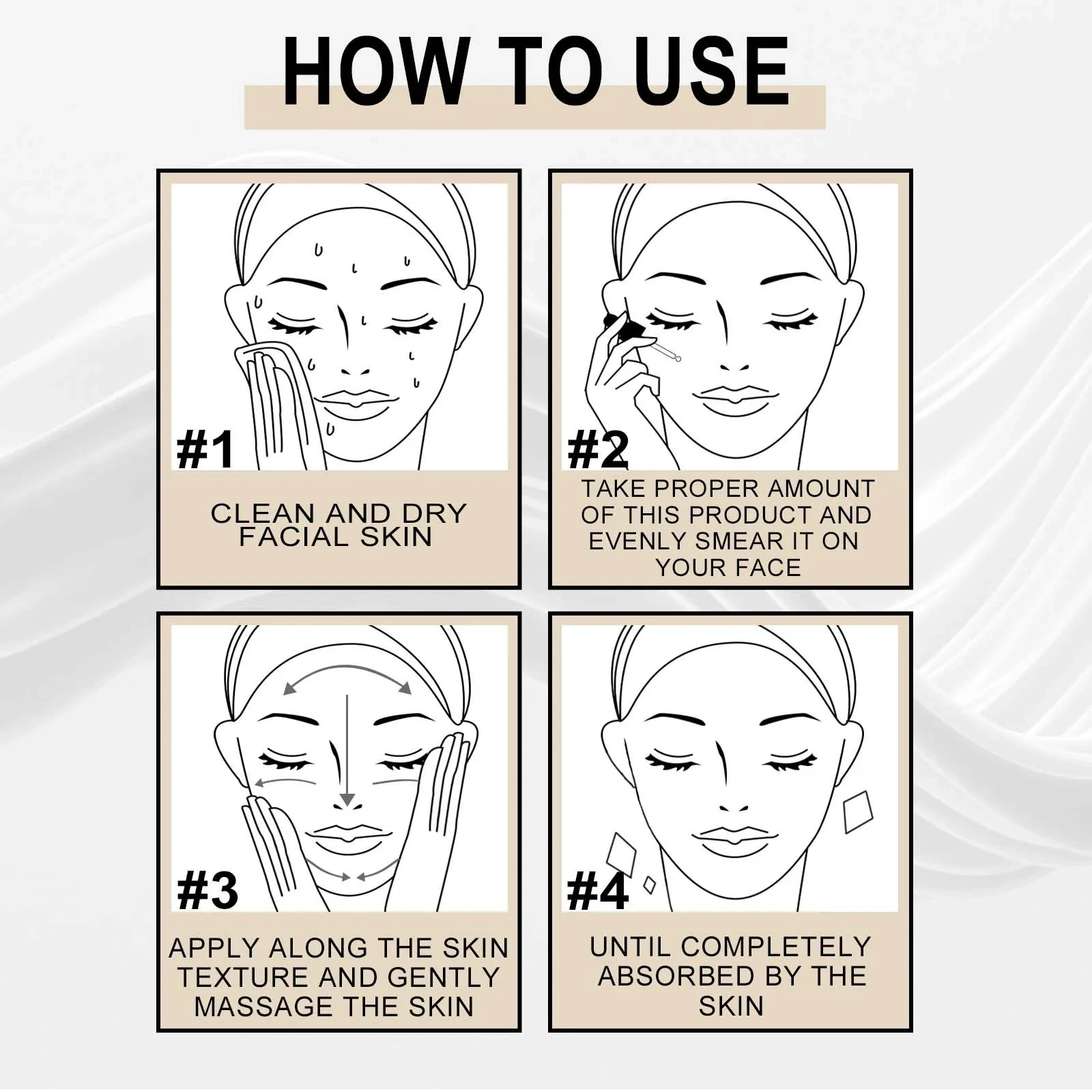 HOW TO USE

#1

CLEAN AND DRY FACIAL SKIN

#2

TAKE PROPER AMOUNT OF THIS PRODUCT AND EVENLY SMEAR IT ON YOUR FACE

#3

APPLY ALONG THE SKIN TEXTURE AND GENTLY MASSAGE THE SKIN

#4

UNTIL COMPLETELY ABSORBED BY THE SKIN