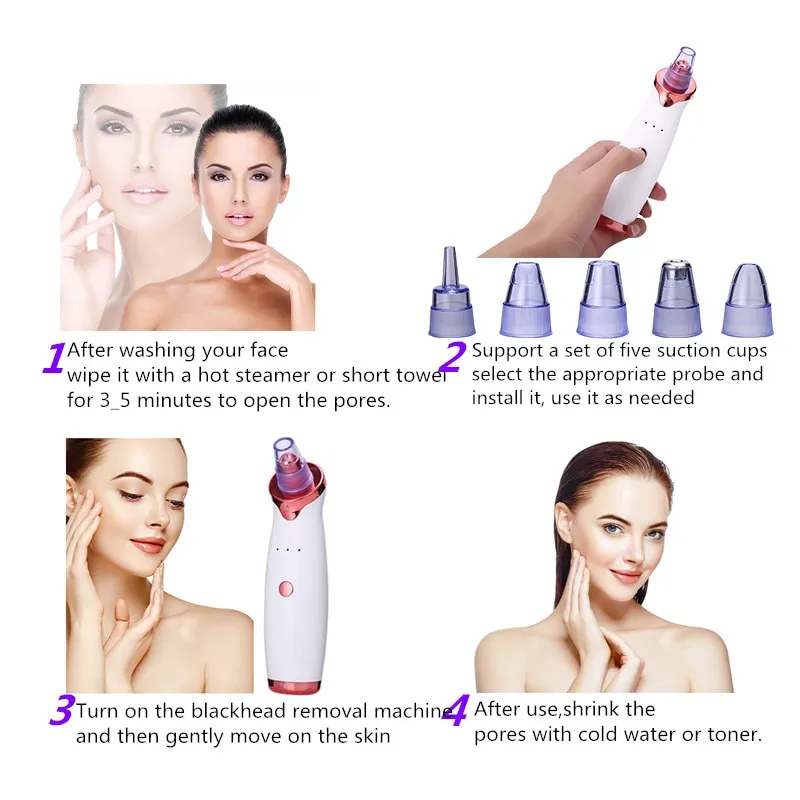 1 After washing your face wipe it with a hot steamer or short towel for 3_5 minutes to open the pores.

2 Support a set of five suction cups select the appropriate probe and install it, use it as needed

3 Turn on the blackhead removal machine and then gently move on the skin

4 After use,shrink the pores with cold water or toner.