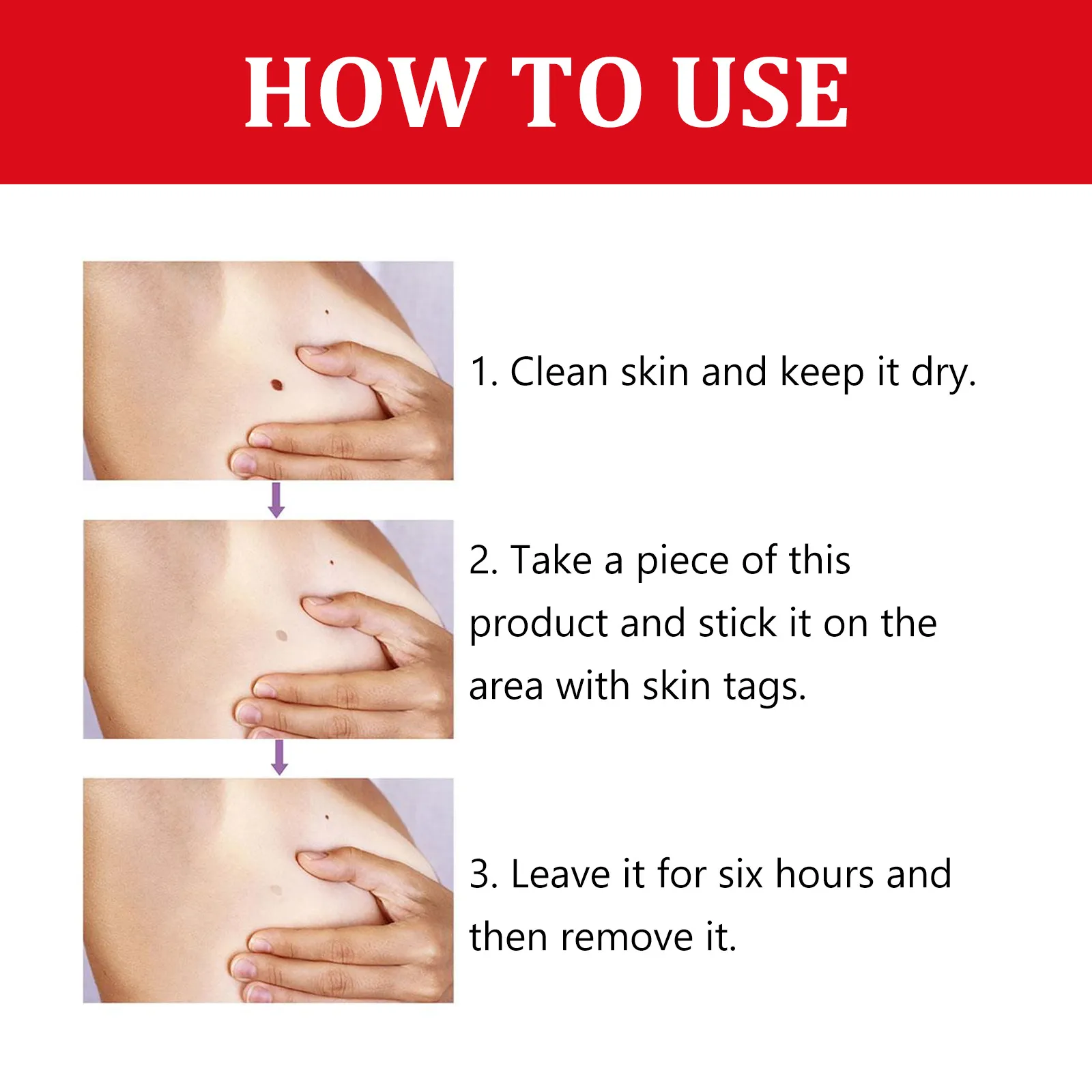 HOW TO USE

1. Clean skin and keep it dry.

2. Take a piece of this product and stick it on the area with skin tags.

3. Leave it for six hours and then remove it.