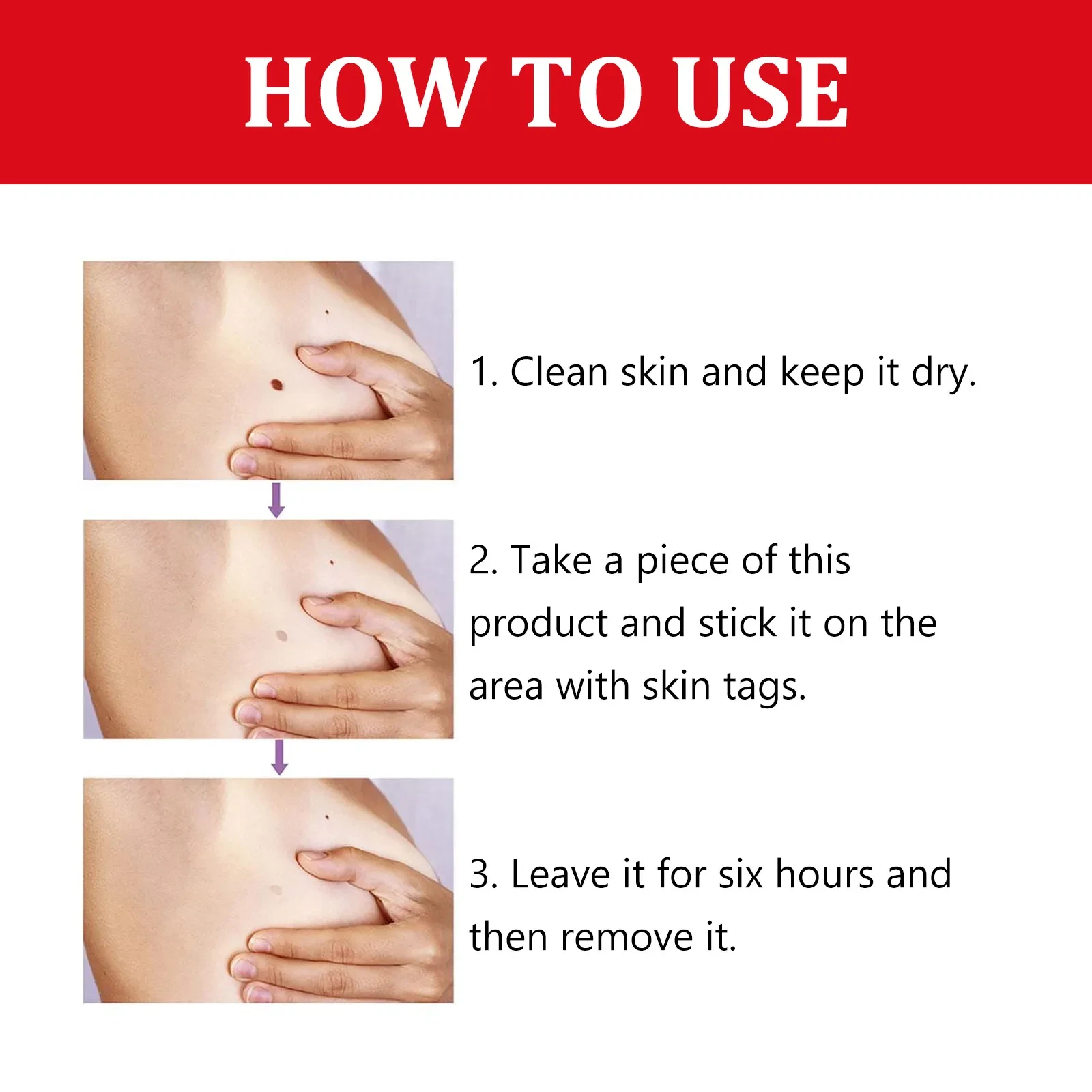 HOW TO USE

1. Clean skin and keep it dry.

2. Take a piece of this product and stick it on the area with skin tags.

3. Leave it for six hours and then remove it.