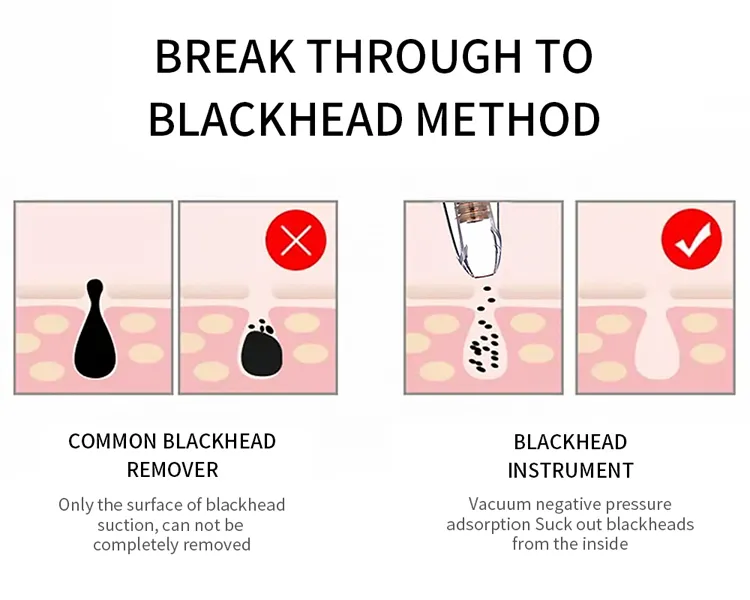 BREAK THROUGH TO BLACKHEAD METHOD

COMMON BLACKHEAD REMOVER

Only the surface of blackhead suction, can not be completely removed

BLACKHEAD INSTRUMENT

Vacuum negative pressure adsorption Suck out blackheads from the inside