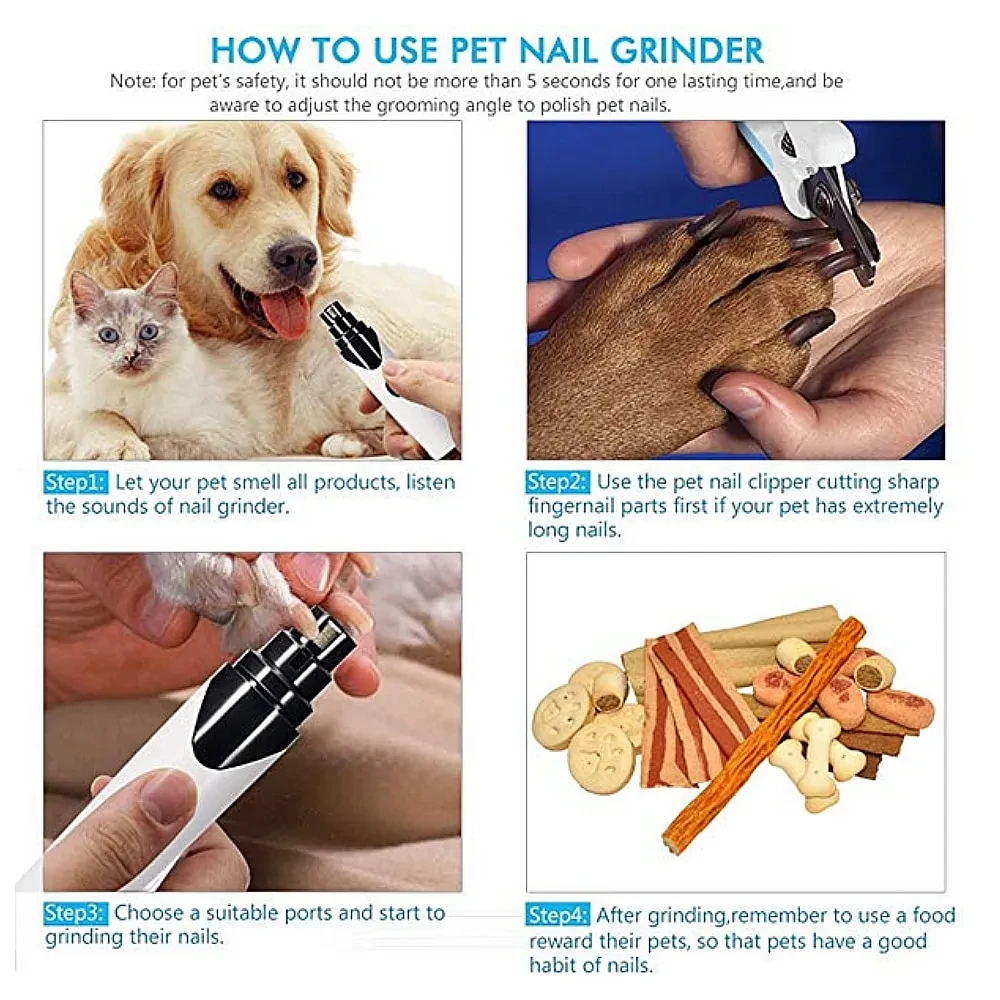 HOW TO USE PET NAIL GRINDER

Note: for pet's safety, it should not be more than 5 seconds for one lasting time,and be aware to adjust the grooming angle to polish pet nails.

Step1: Let your pet smell all products, listen the sounds of nail grinder.

Step2: Use the pet nail clipper cutting sharp fingernail parts first if your pet has extremely long nails.

Step3: Choose a suitable ports and start to grinding their nails.

Step4: After grinding,remember to use a food reward their pets, so that pets have a good habit of nails.