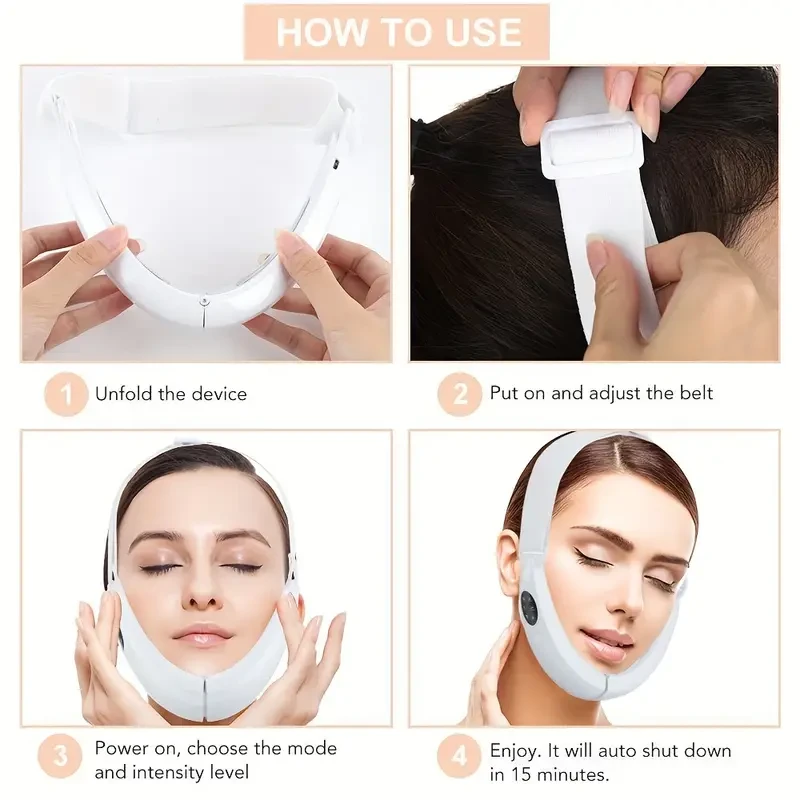 HOW TO USE

1 Unfold the device

2 Put on and adjust the belt

3 Power on, choose the mode and intensity level

4 Enjoy. It will auto shut down in 15 minutes.