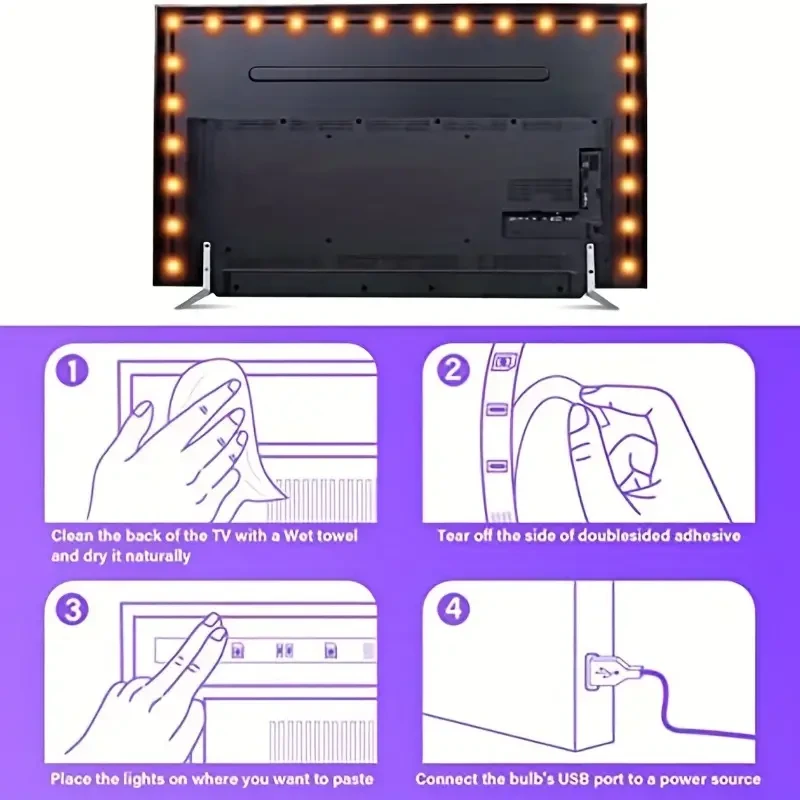 1

Clean the back of the TV with a Wet towel and dry it naturally

2

Tear off the side of doublesided adhesive

3

Place the lights on where you want to paste

4

Connect the bulb's USB port to a power source