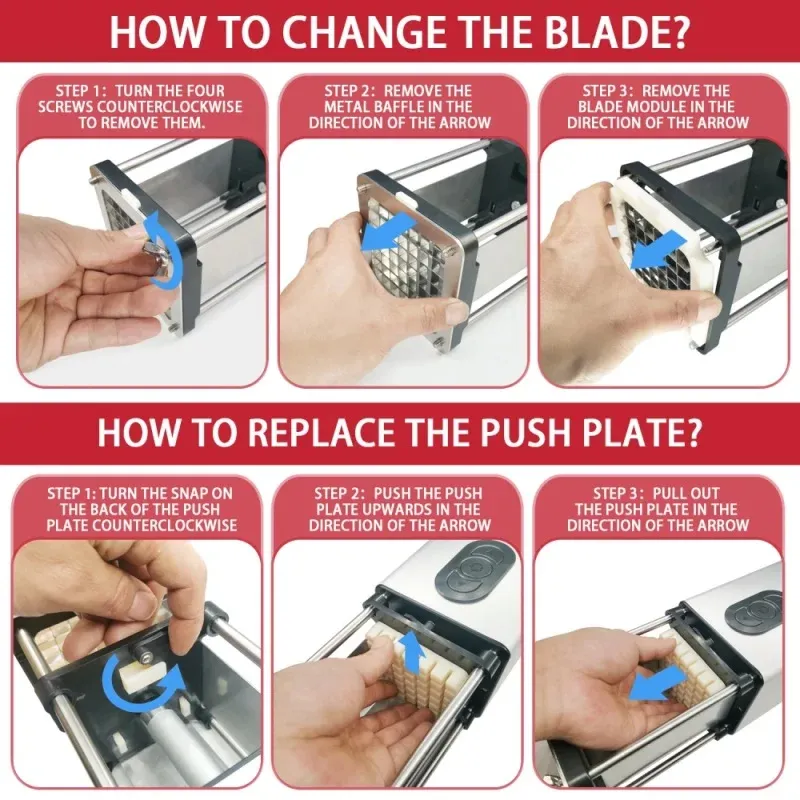 HOW TO CHANGE THE BLADE?

STEP 1: TURN THE FOUR SCREWS COUNTERCLOCKWISE TO REMOVE THEM.

STEP 2: REMOVE THE METAL BAFFLE IN THE DIRECTION OF THE ARROW

STEP 3: REMOVE THE BLADE MODULE IN THE DIRECTION OF THE ARROW

HOW TO REPLACE THE PUSH PLATE?

STEP 1: TURN THE SNAP ON THE BACK OF THE PUSH PLATE COUNTERCLOCKWISE

STEP 2: PUSH THE PUSH PLATE UPWARDS IN THE DIRECTION OF THE ARROW

STEP 3: PULL OUT THE PUSH PLATE IN THE DIRECTION OF THE ARROW