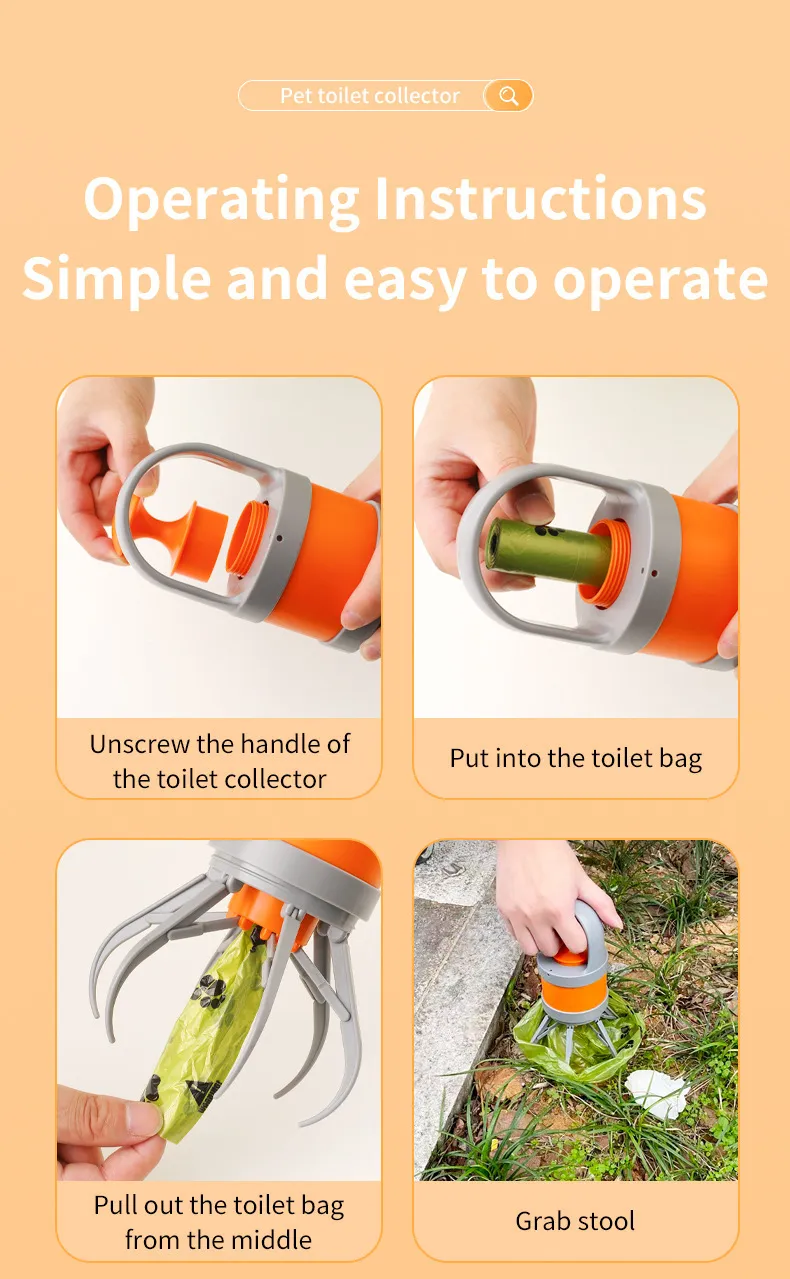 Pet toilet collector

Operating Instructions
Simple and easy to operate

Unscrew the handle of the toilet collector

Put into the toilet bag

Pull out the toilet bag from the middle

Grab stool