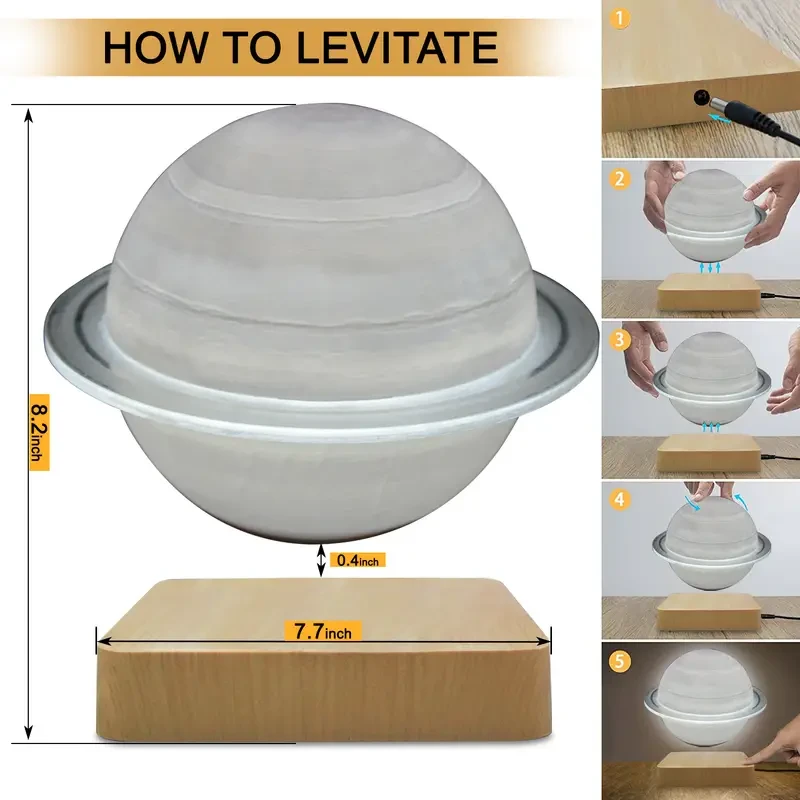 HOW TO LEVITATE

8.2inch

0.4inch

7.7inch

1

2

3

4

5