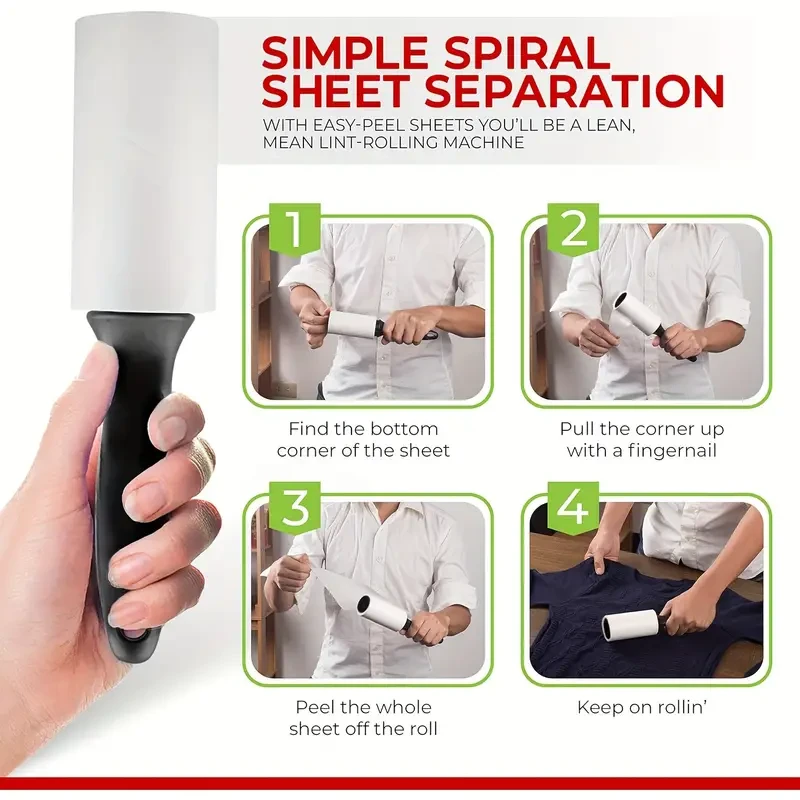 SIMPLE SPIRAL SHEET SEPARATION

WITH EASY-PEEL SHEETS YOU'LL BE A LEAN, MEAN LINT-ROLLING MACHINE

1

Find the bottom corner of the sheet

2

Pull the corner up with a fingernail

3

Peel the whole sheet off the roll

4

Keep on rollin'