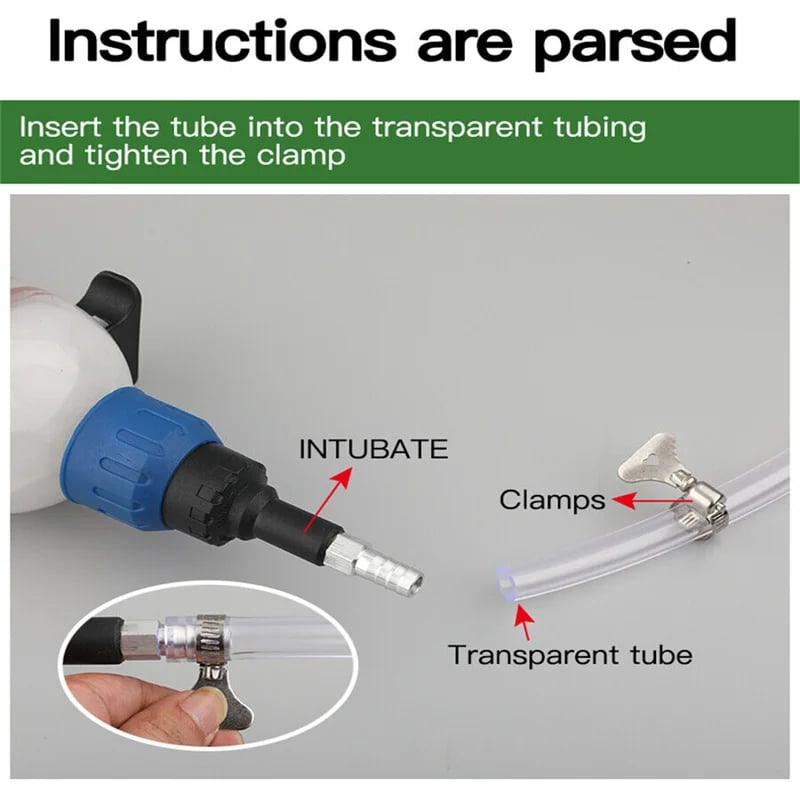 Instructions are parsed

Insert the tube into the transparent tubing and tighten the clamp

INTUBATE

Clamps

Transparent tube