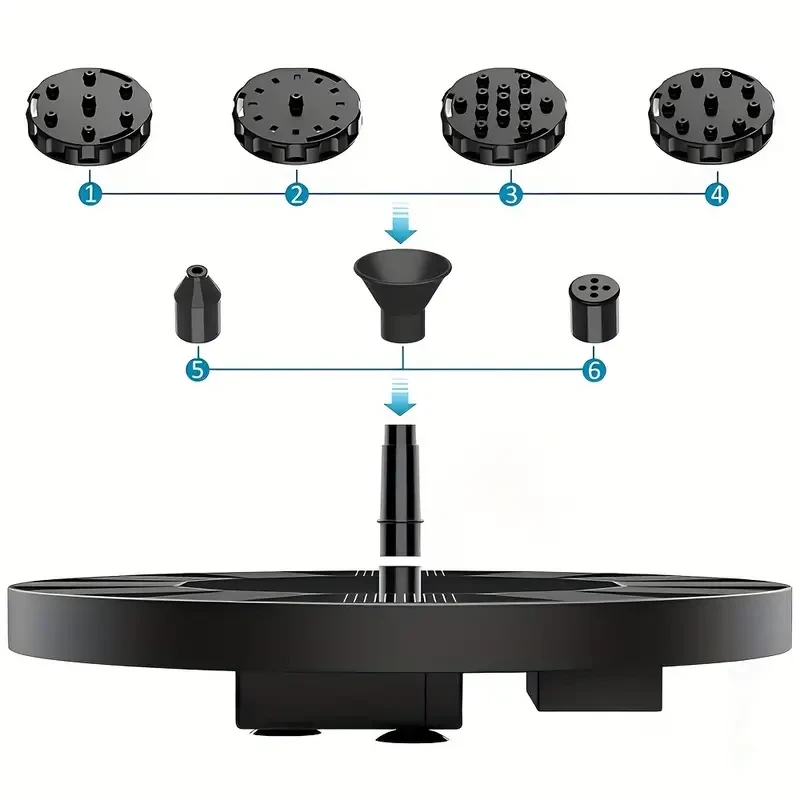 1
2
3
4
5
6