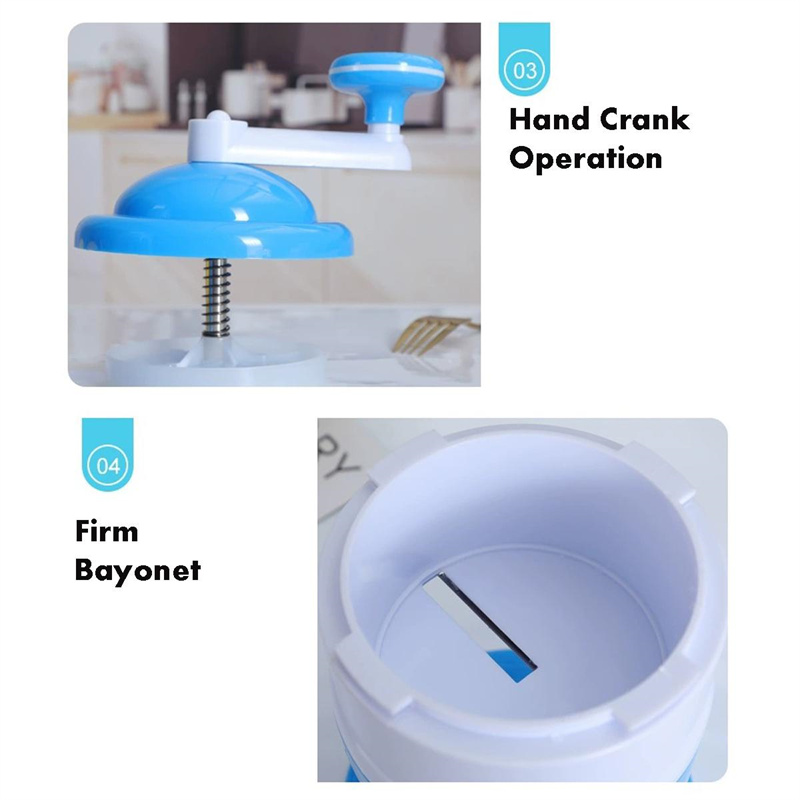 03

Hand Crank Operation

04

Firm Bayonet