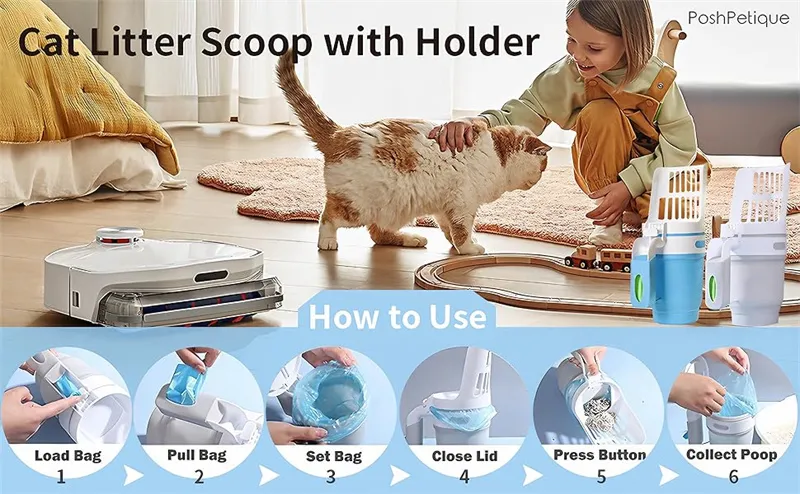 Cat Litter Scoop with Holder

PoshPetique

How to Use

Load Bag
1

Pull Bag
2

Set Bag
3

Close Lid
4

Press Button
5

Collect Poop
6